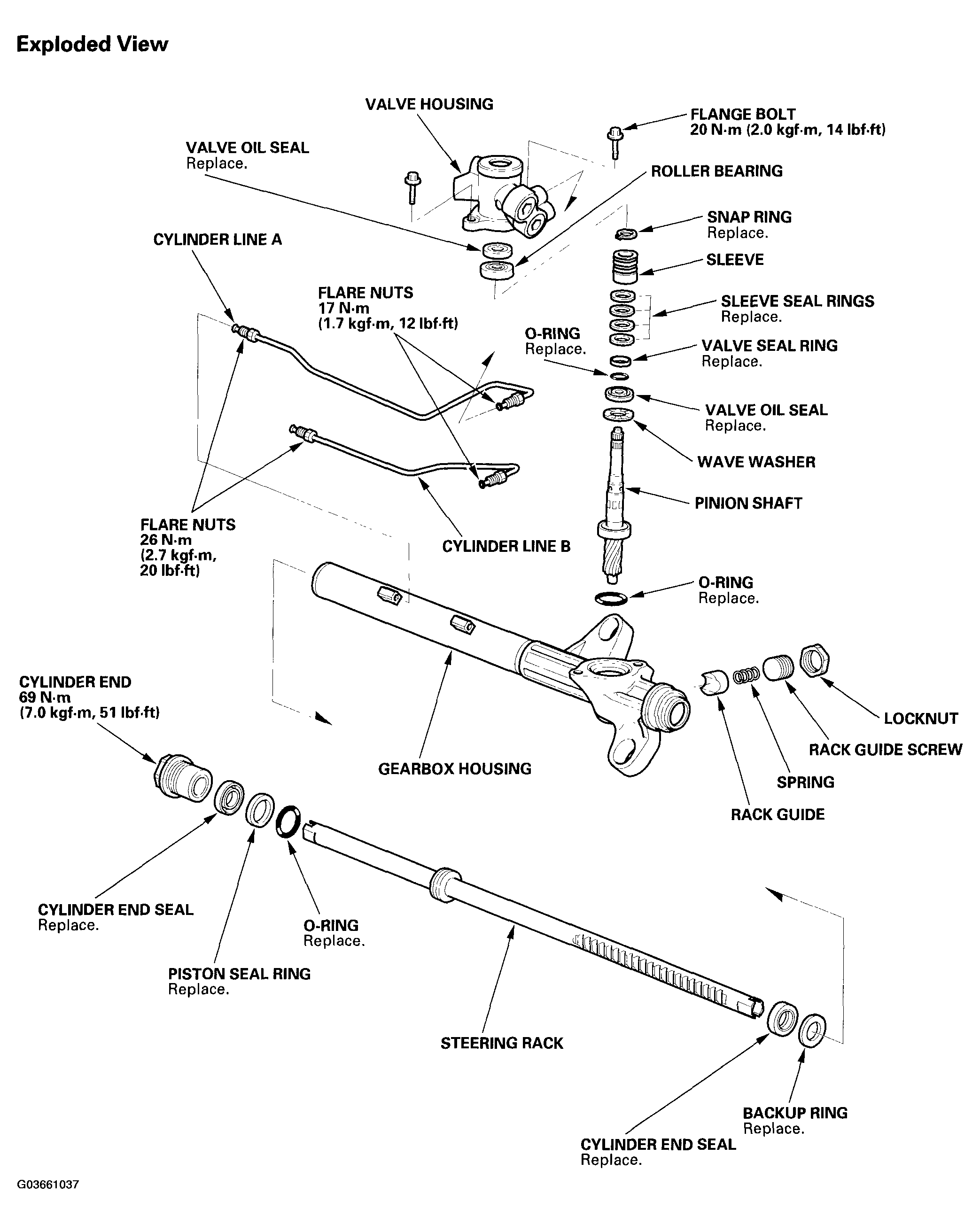 Exploded View

VALVE HOUSING

FLANGE BOLT
20 N·m (2.0 kgf·m, 14 lbf·ft)

VALVE OIL SEAL
Replace.

ROLLER BEARING

SNAP RING
Replace.

CYLINDER LINE A

SLEEVE

FLARE NUTS
17 N·m
(1.7 kgf·m, 12 lbf·ft)

SLEEVE SEAL RINGS
Replace.

O-RING
Replace.

VALVE SEAL RING
Replace.

VALVE OIL SEAL
Replace.

WAVE WASHER

PINION SHAFT

FLARE NUTS
26 N·m
(2.7 kgf·m,
20 lbf·ft)

CYLINDER LINE B

O-RING
Replace.

CYLINDER END
69 N·m
(7.0 kgf·m, 51 lbf·ft)

LOCKNUT

RACK GUIDE SCREW

GEARBOX HOUSING

SPRING

RACK GUIDE

CYLINDER END SEAL
Replace.

O-RING
Replace.

PISTON SEAL RING
Replace.

STEERING RACK

BACKUP RING
Replace.

CYLINDER END SEAL
Replace.

G03661037