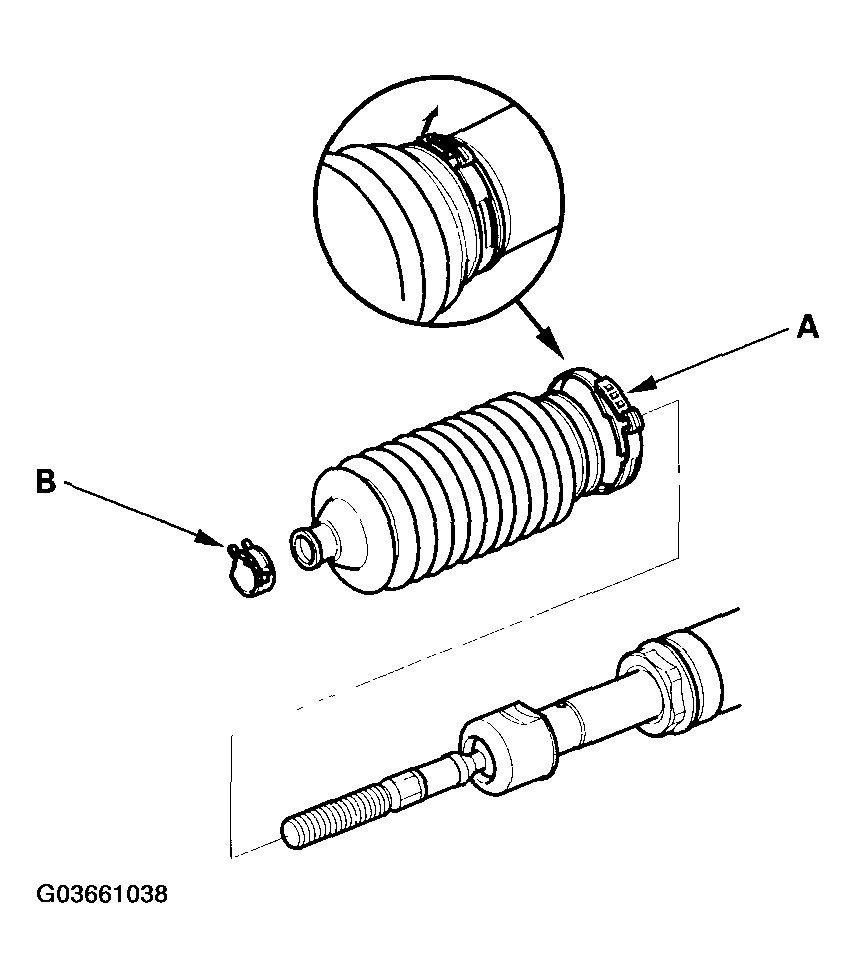 A

B

G03661038