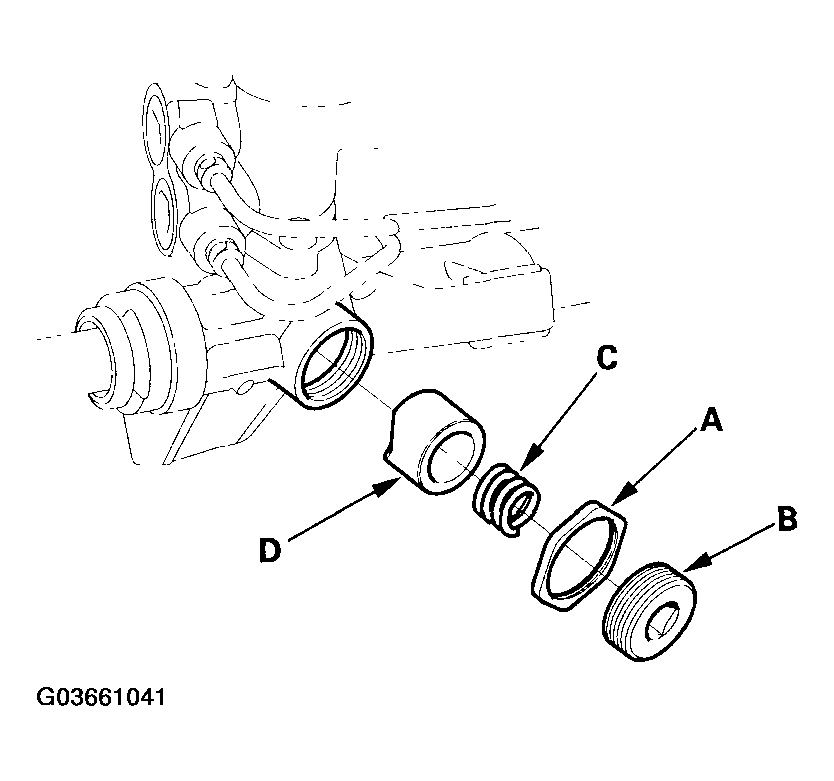 C
A
B
D
G03661041