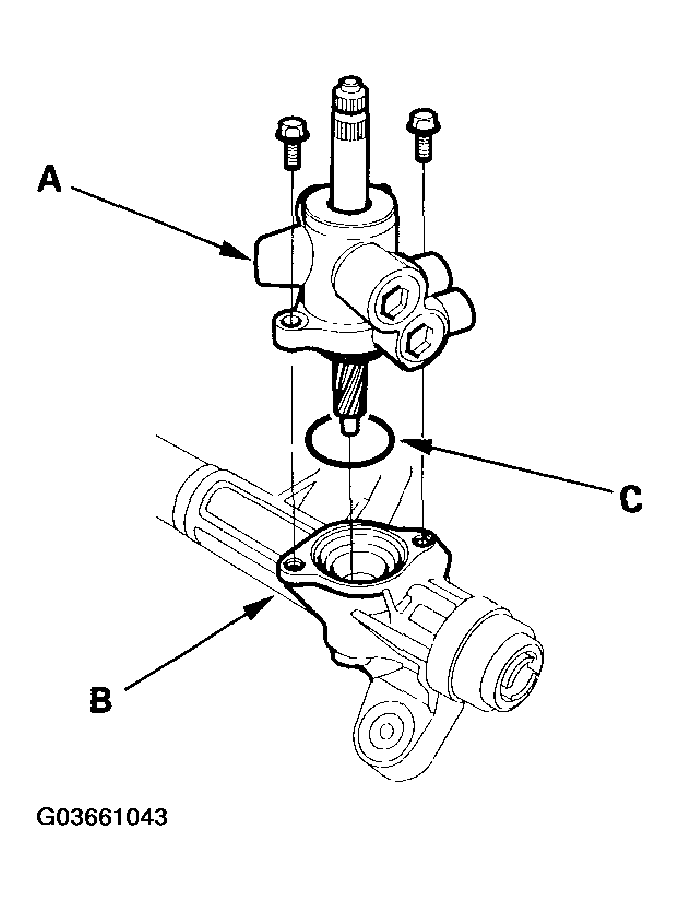 A

C

B

G03661043