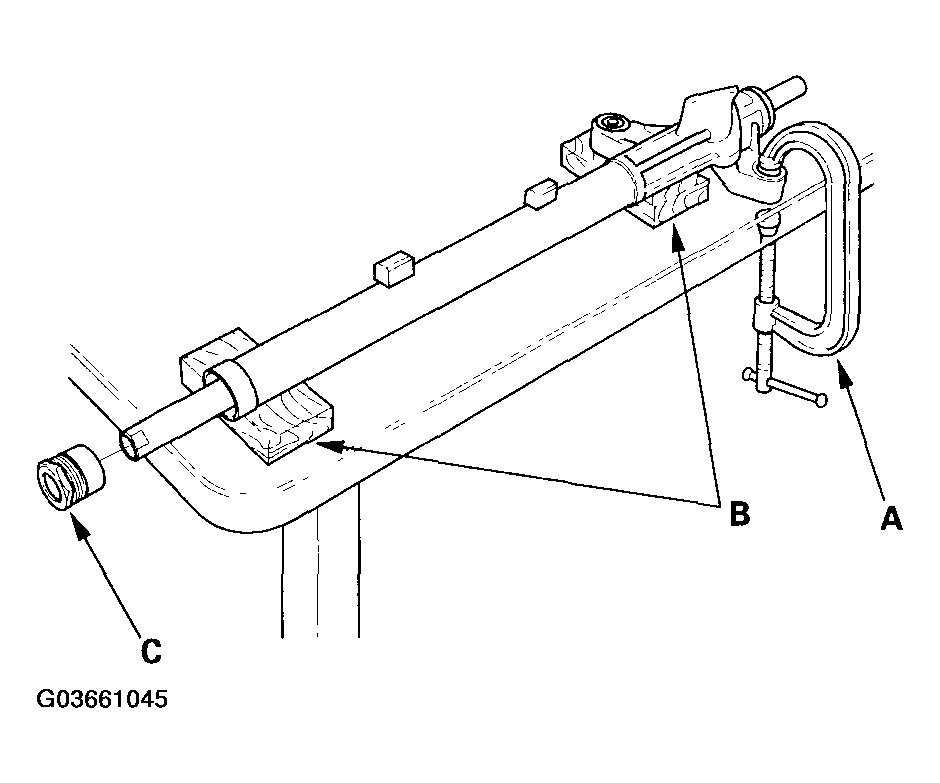 B
A
C
G03661045