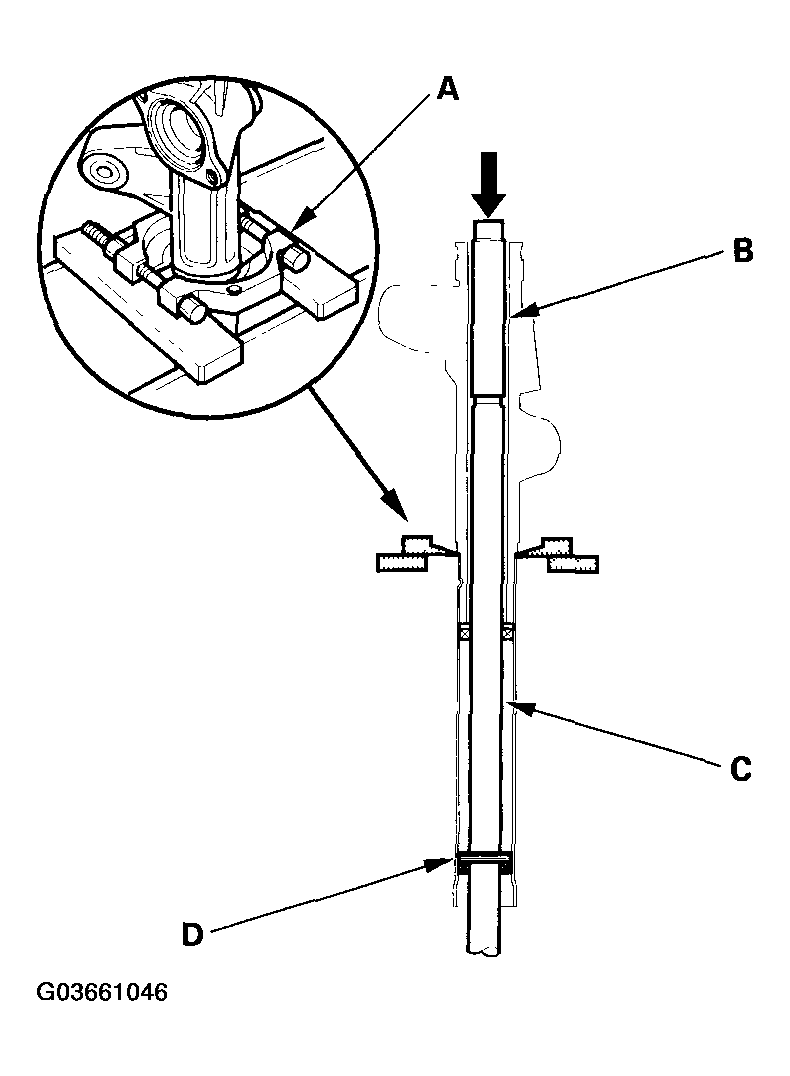 A
B
C
D
G03661046