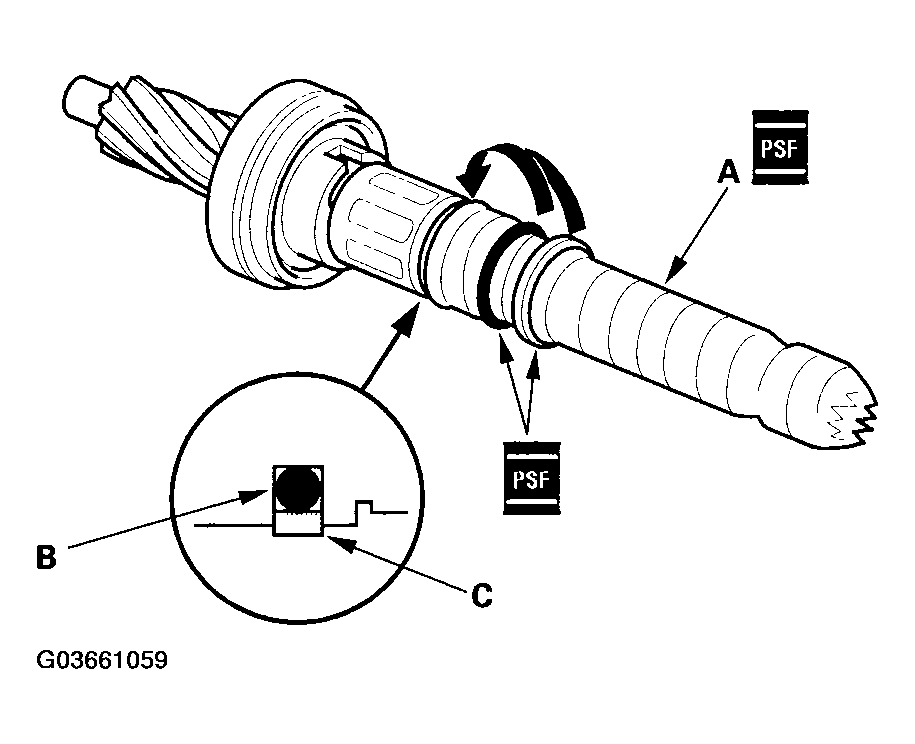 PSF
A
PSF
B
C
G03661059