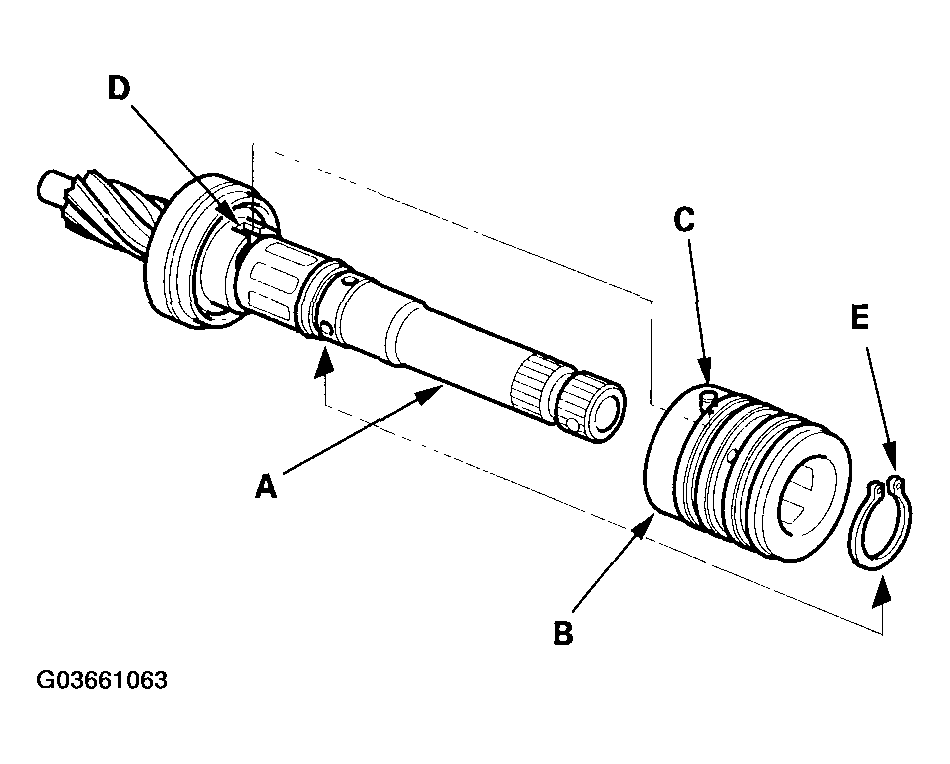 D
C
E
A
B
G03661063