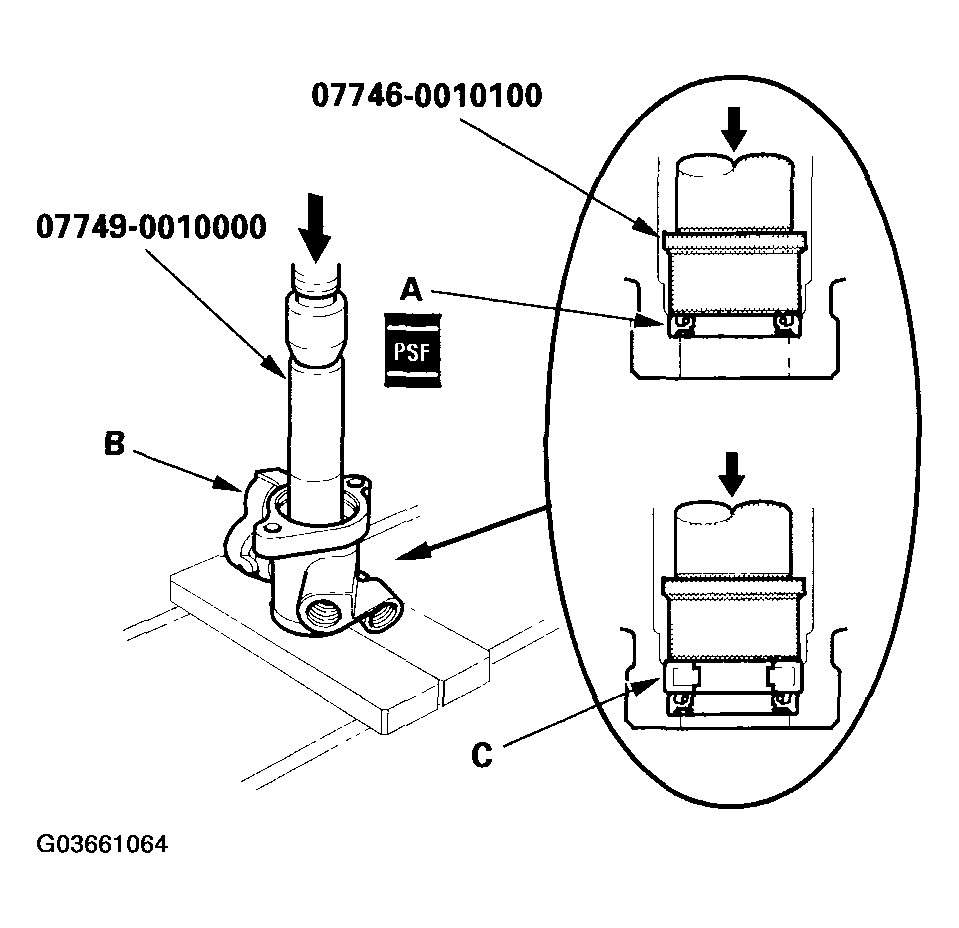 07746-0010100

07749-0010000

A

PSF

B

C

G03661064