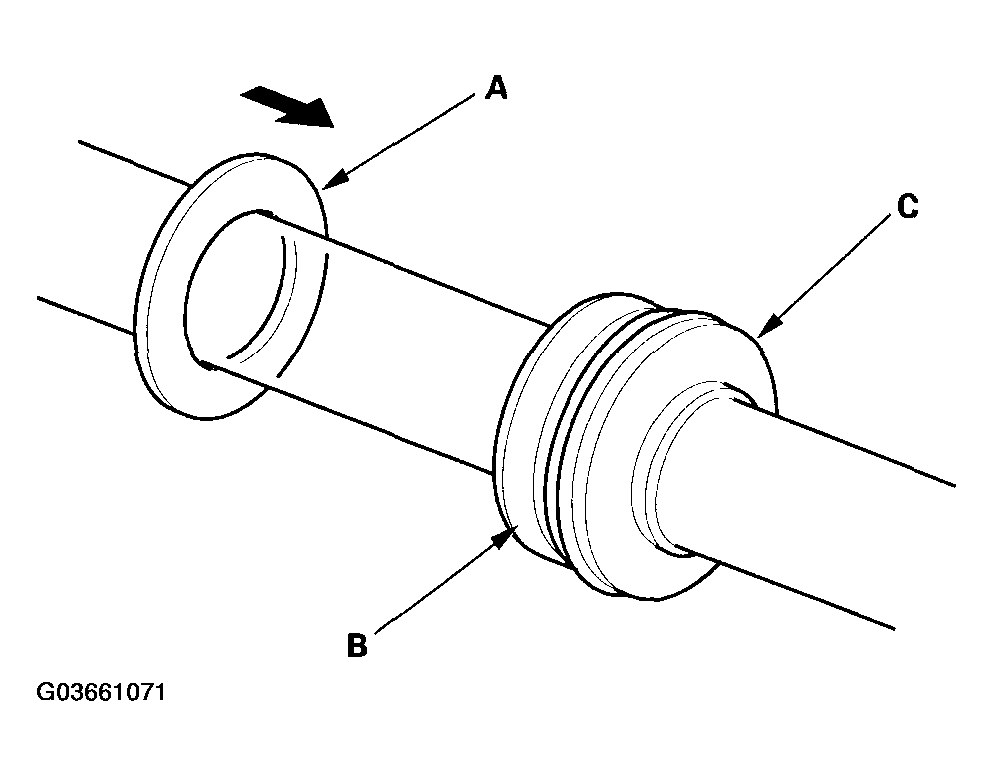 A

C

B

G03661071