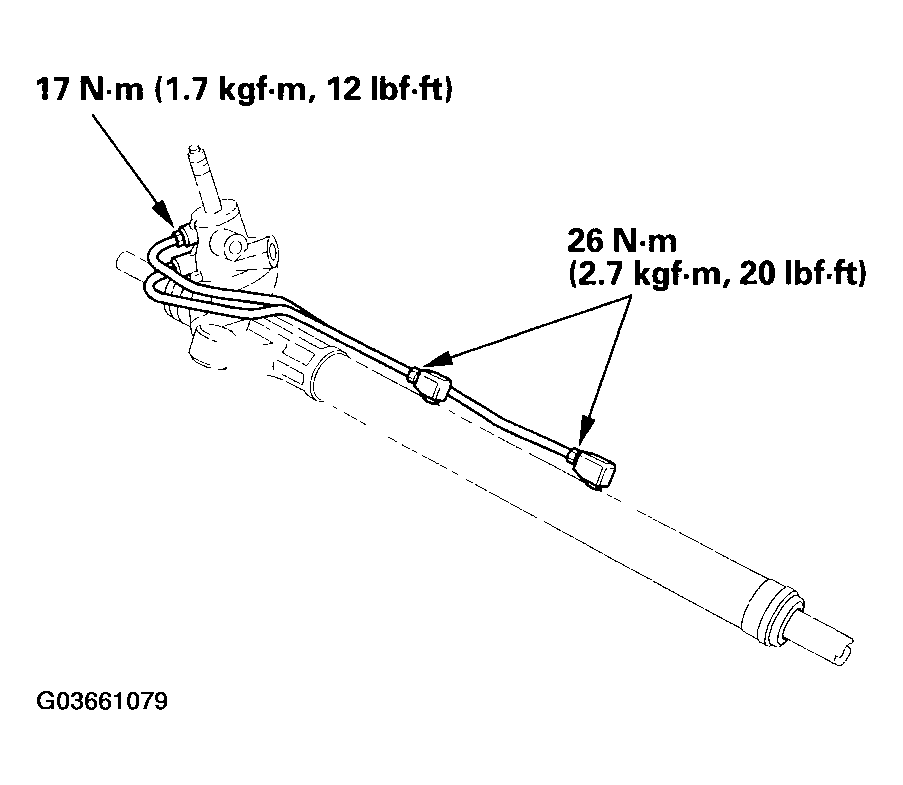 17 N·m (1.7 kgf·m, 12 lbf·ft)

26 N·m
(2.7 kgf·m, 20 lbf·ft)

G03661079