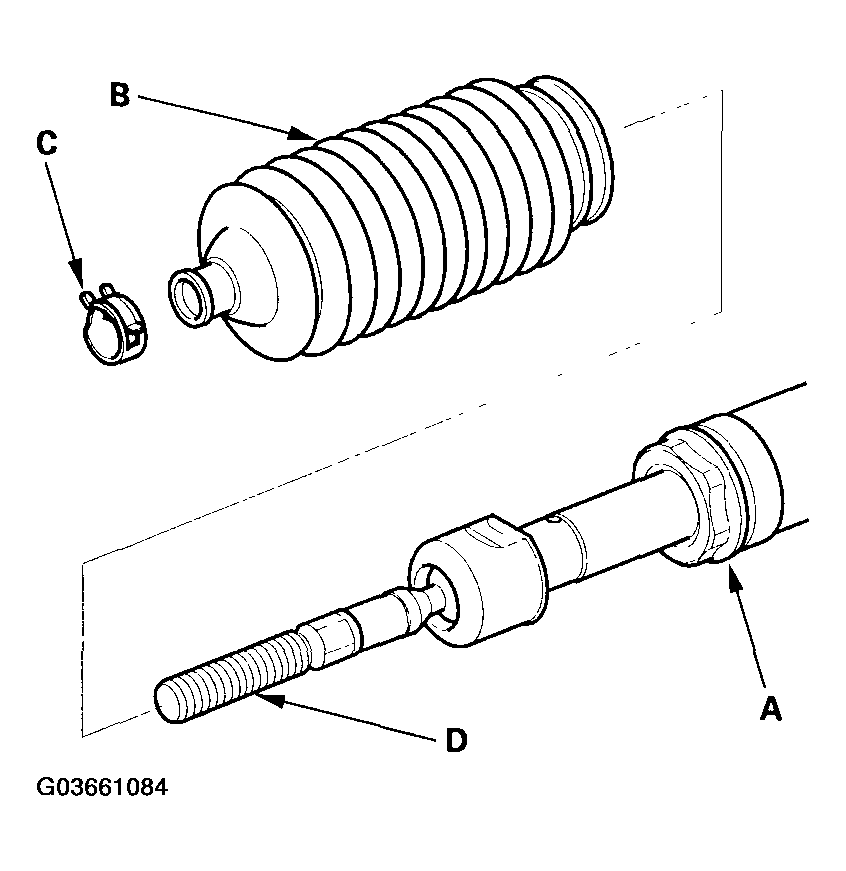 B
C
A
D
G03661084