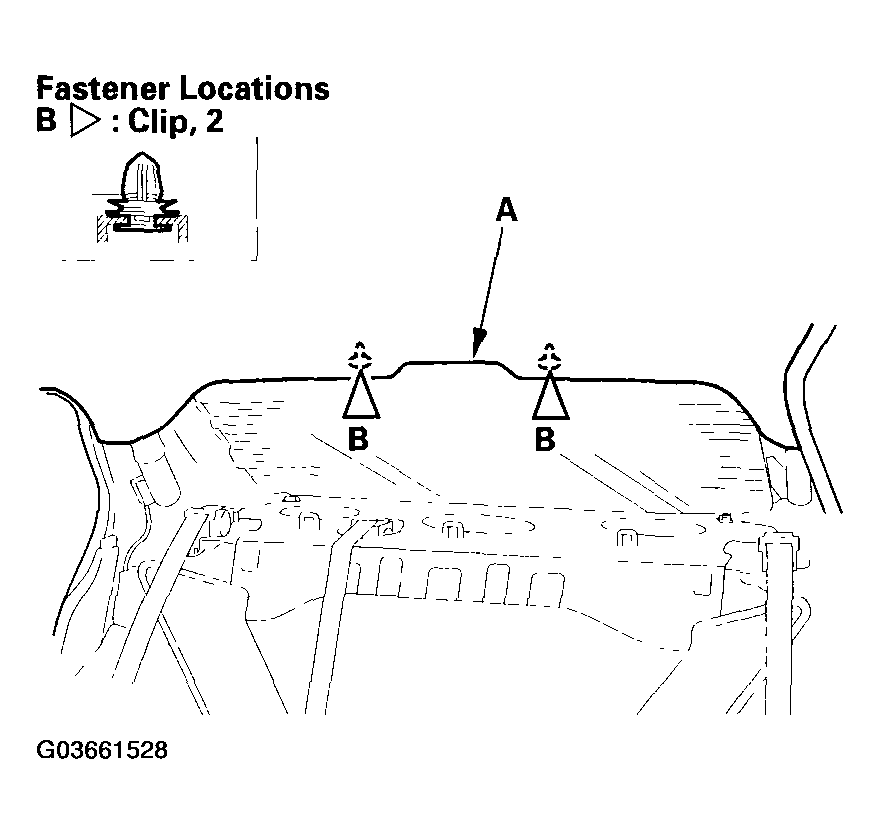 Fastener Locations
B ▷ : Clip, 2

A

B

B

G03661528