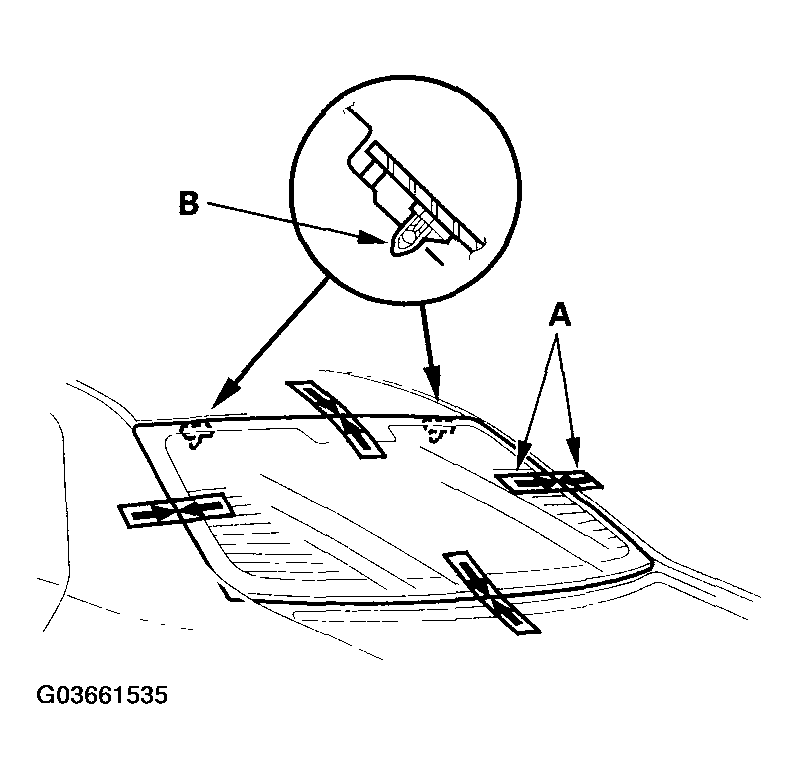 B

A

G03661535