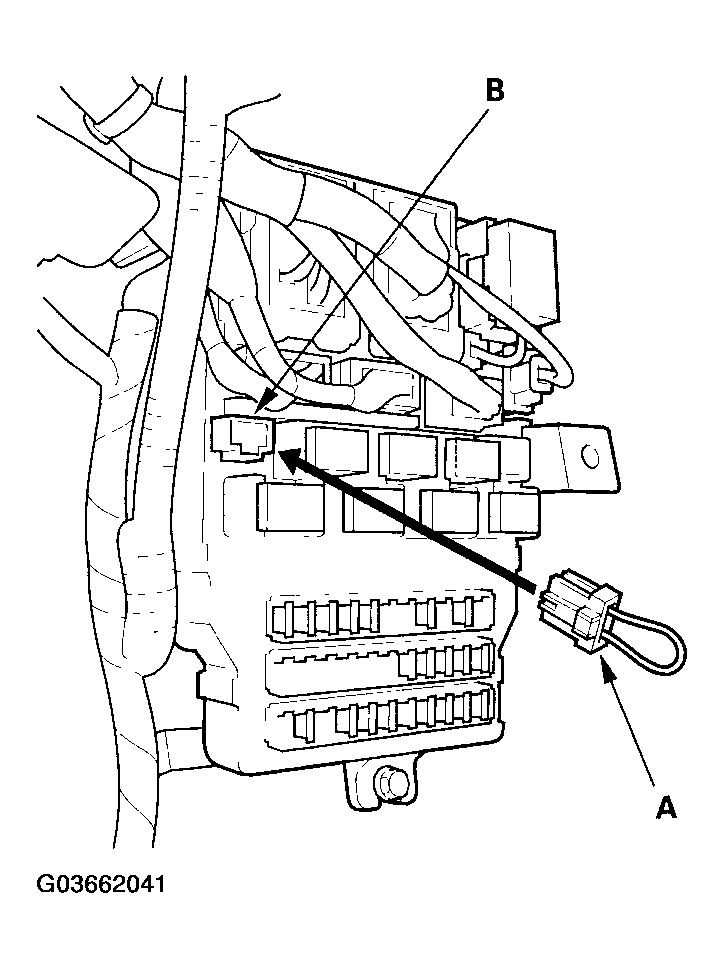 B

A

G03662041