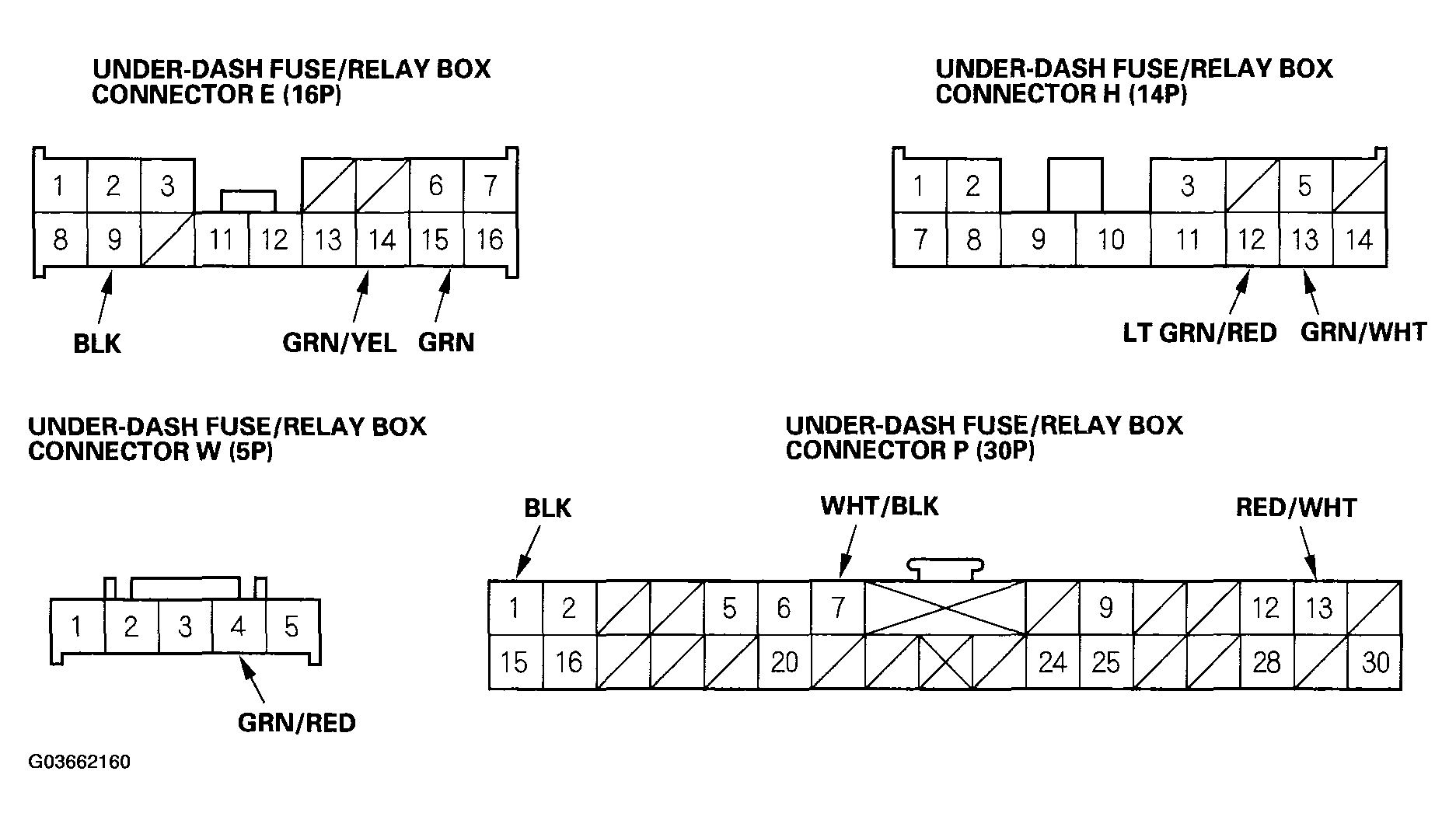 UNDER-DASH FUSE/RELAY BOX
CONNECTOR E (16P)

1 2 3 6 7
8 9 11 12 13 14 15 16

BLK GRN/YEL GRN

UNDER-DASH FUSE/RELAY BOX
CONNECTOR H (14P)

1 2 3 5
7 8 9 10 11 12 13 14

LT GRN/RED GRN/WHT

UNDER-DASH FUSE/RELAY BOX
CONNECTOR W (5P)

1 2 3 4 5

GRN/RED

UNDER-DASH FUSE/RELAY BOX
CONNECTOR P (30P)

BLK WHT/BLK RED/WHT

1 2 5 6 7 9 12 13
15 16 20 24 25 28 30

G03662160