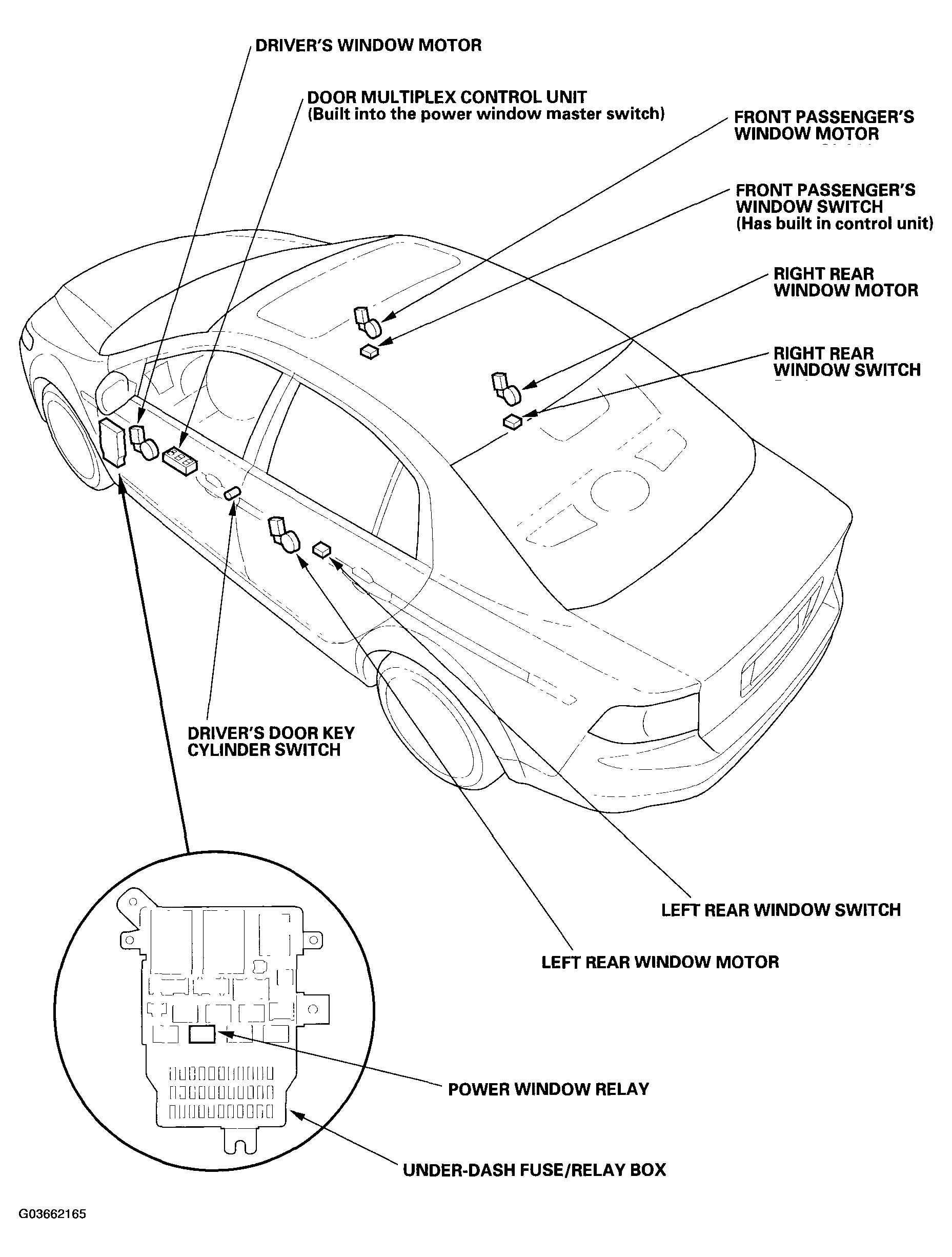 DRIVER'S WINDOW MOTOR

DOOR MULTIPLEX CONTROL UNIT
(Built into the power window master switch)

FRONT PASSENGER'S
WINDOW MOTOR

FRONT PASSENGER'S
WINDOW SWITCH
(Has built in control unit)

RIGHT REAR
WINDOW MOTOR

RIGHT REAR
WINDOW SWITCH

DRIVER'S DOOR KEY
CYLINDER SWITCH

LEFT REAR WINDOW SWITCH

LEFT REAR WINDOW MOTOR

POWER WINDOW RELAY

UNDER-DASH FUSE/RELAY BOX

G03662165