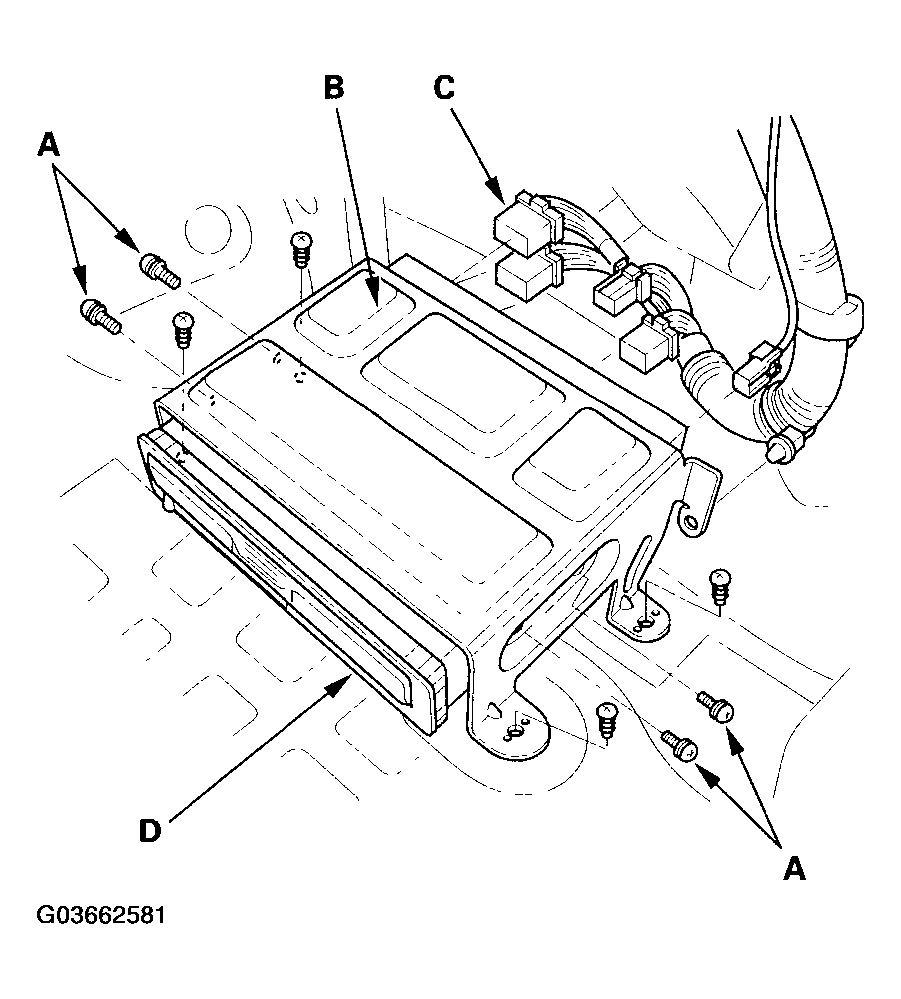 A
B
C
D
A
G03662581