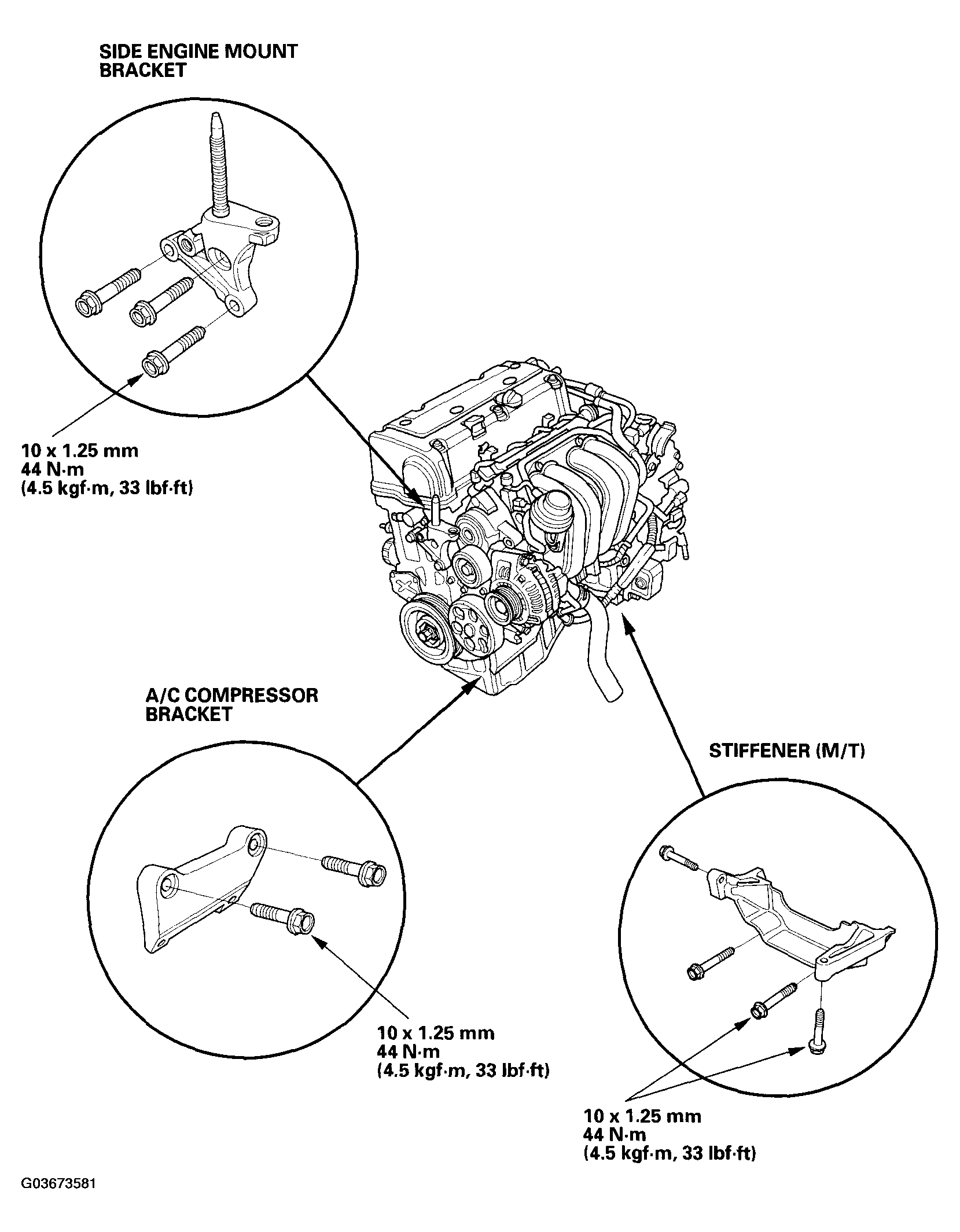 SIDE ENGINE MOUNT BRACKET

10 x 1.25 mm
44 N·m
(4.5 kgf·m, 33 lbf·ft)

A/C COMPRESSOR BRACKET

STIFFENER (M/T)

10 x 1.25 mm
44 N·m
(4.5 kgf·m, 33 lbf·ft)

10 x 1.25 mm
44 N·m
(4.5 kgf·m, 33 lbf·ft)

G03673581