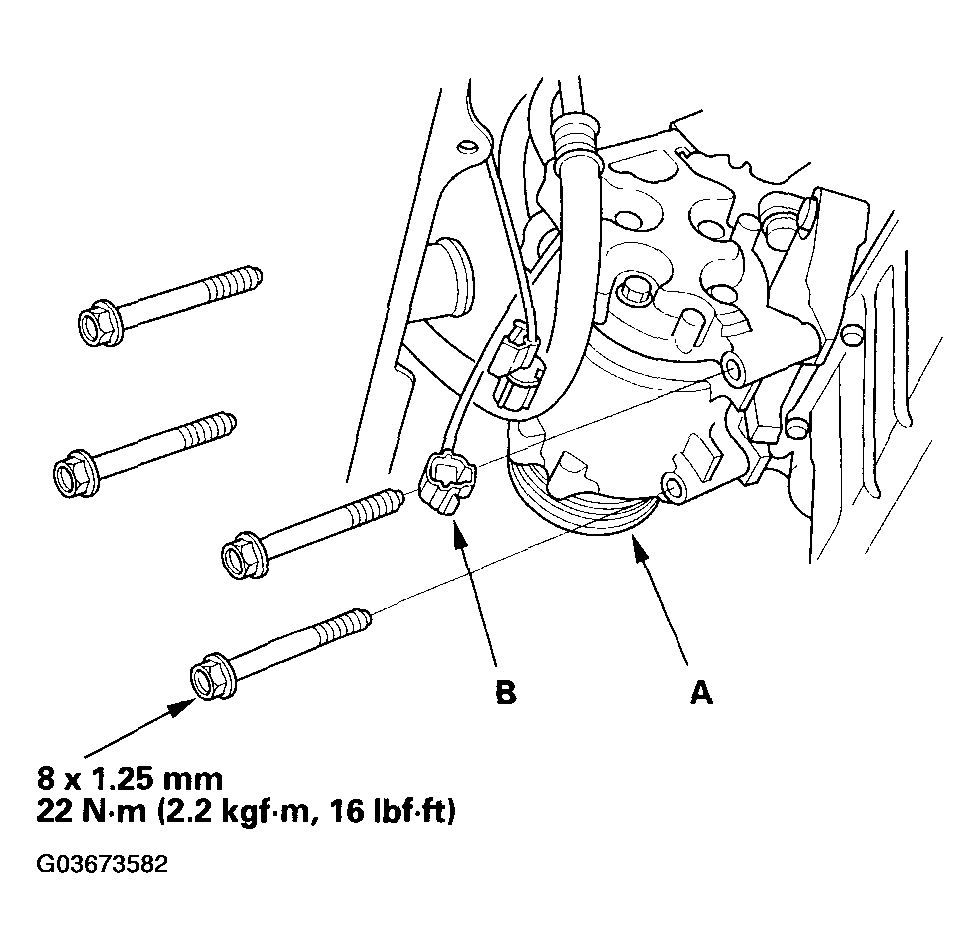 B

A

8 x 1.25 mm
22 N·m (2.2 kgf·m, 16 lbf·ft)

G03673582