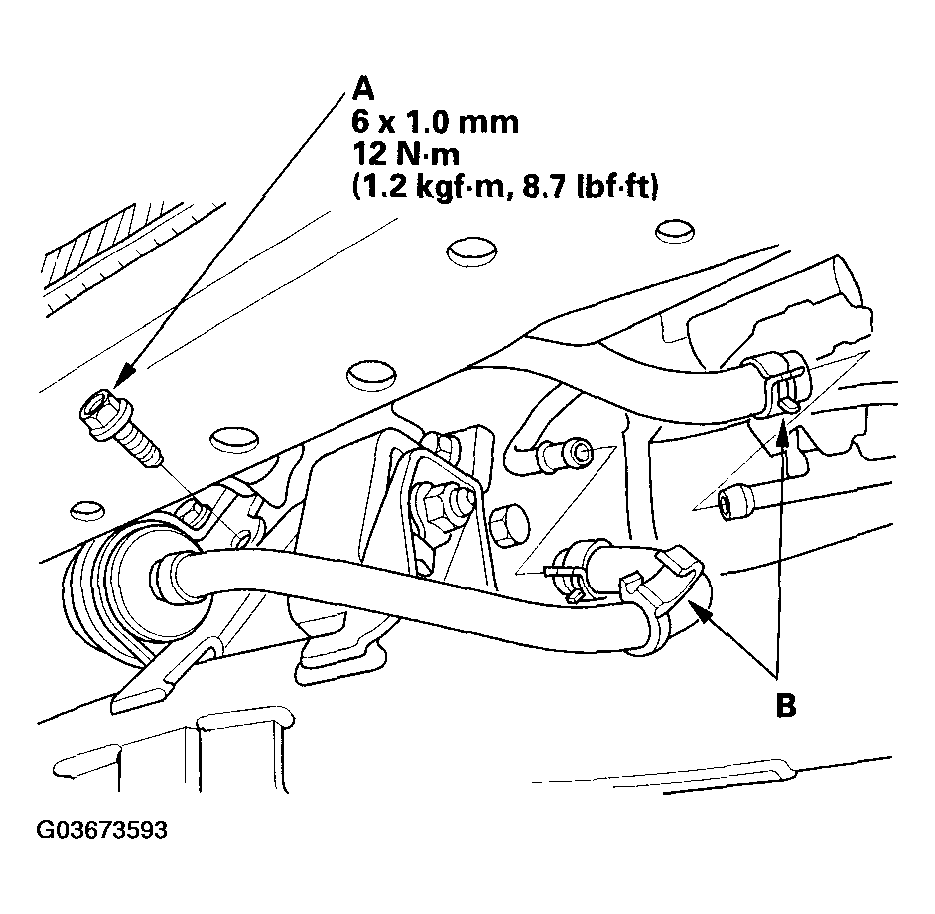 A
6 x 1.0 mm
12 N·m
(1.2 kgf·m, 8.7 lbf·ft)

B

G03673593