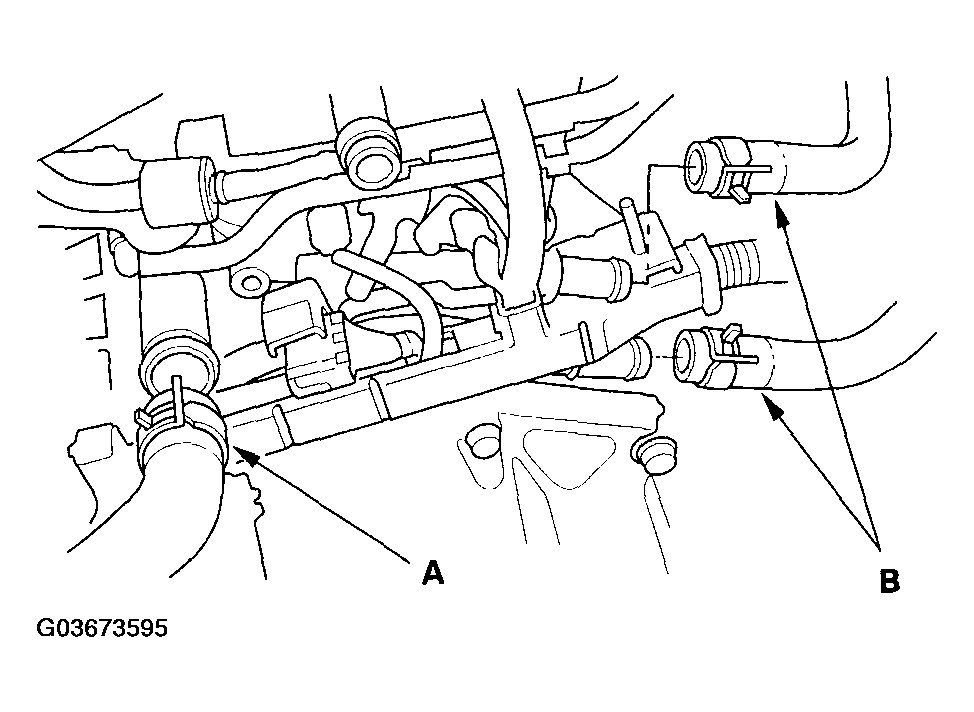 A

B

G03673595