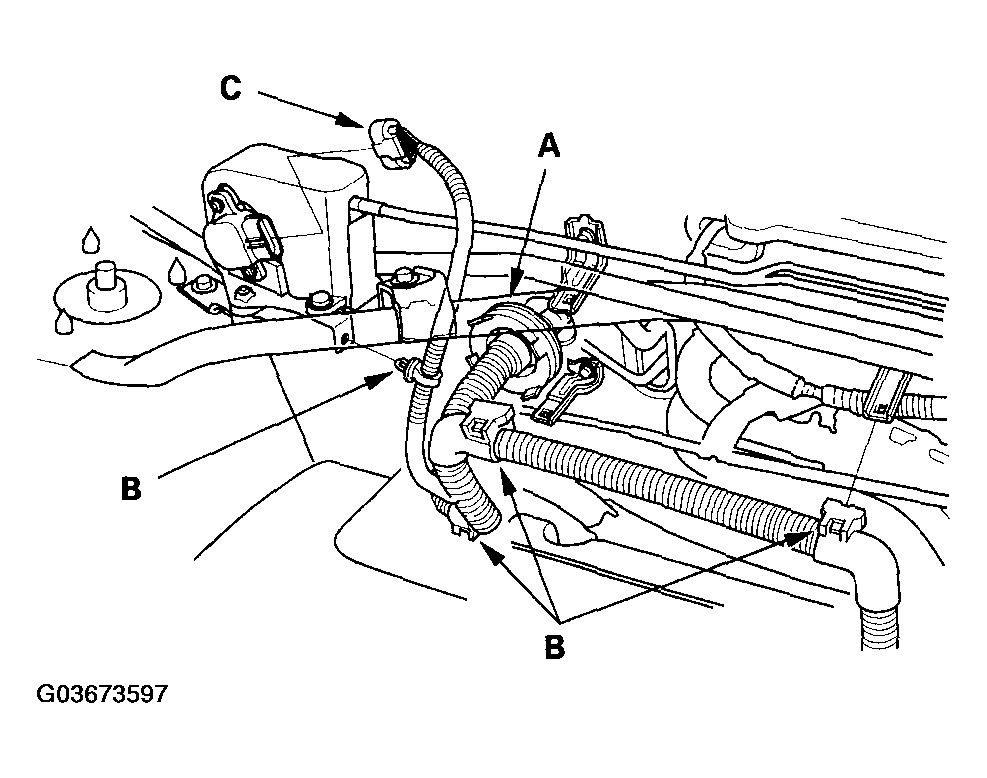 C
A
B
B
G03673597