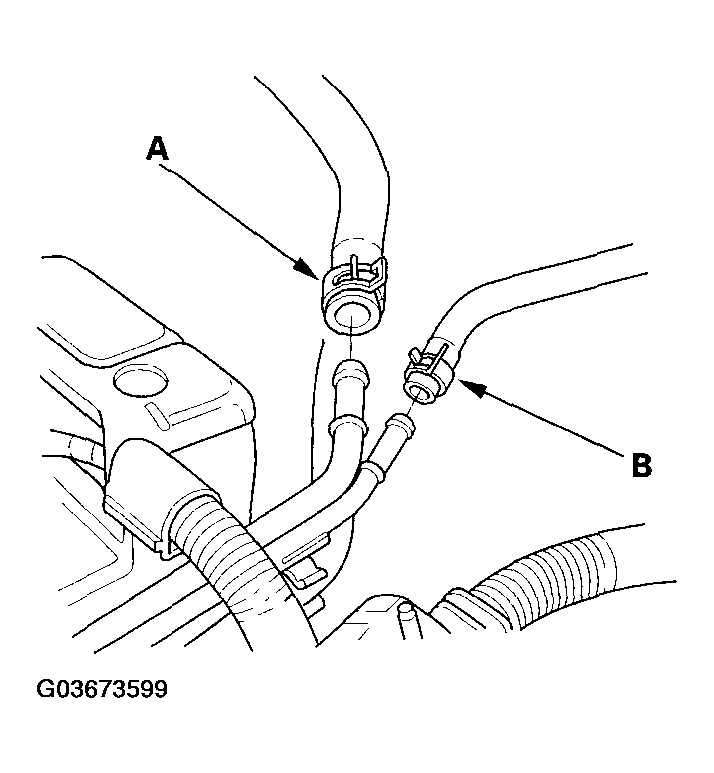 A

B

G03673599