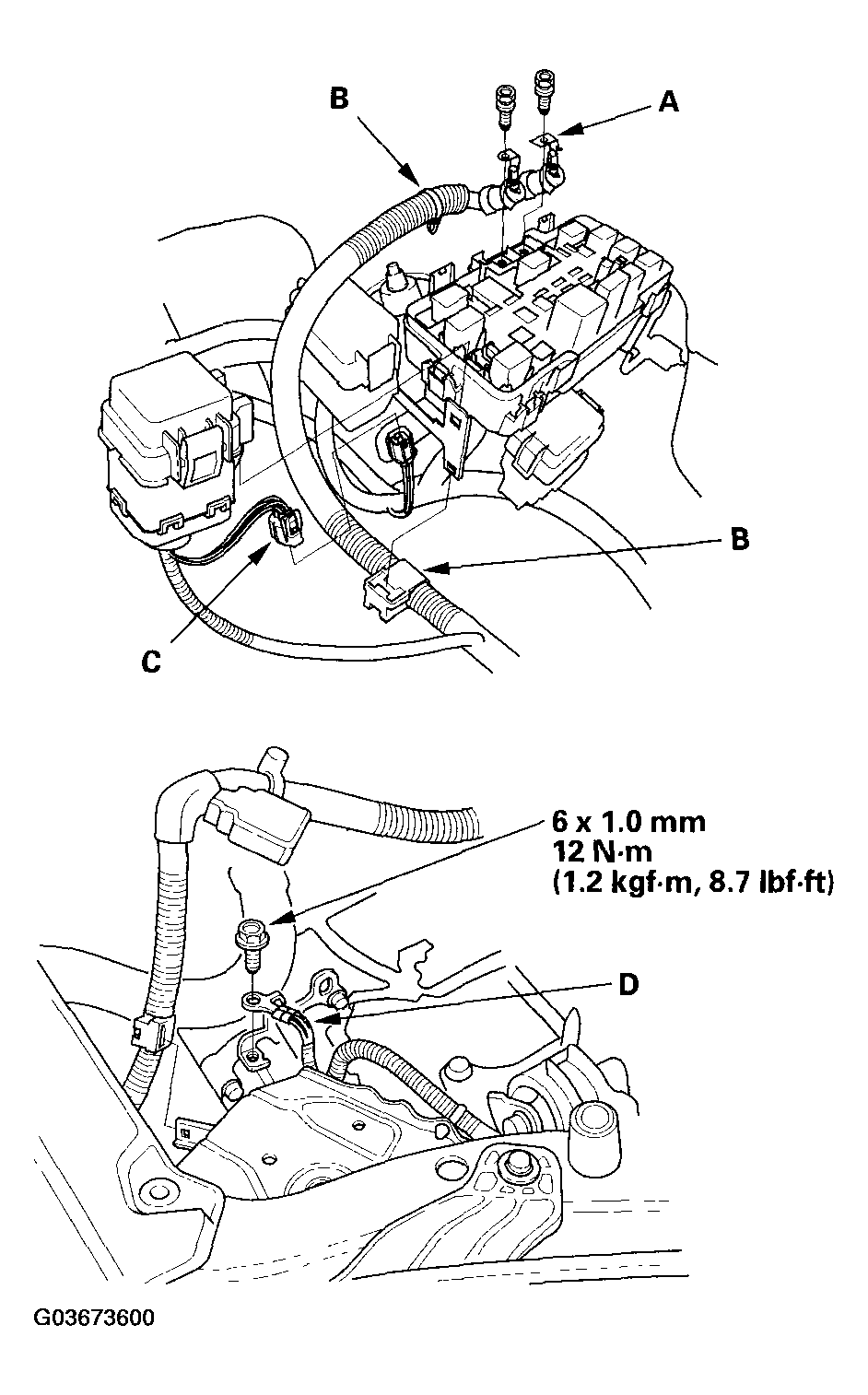 B

A

B

C

6 x 1.0 mm
12 N·m
(1.2 kgf·m, 8.7 lbf·ft)

D

G03673600