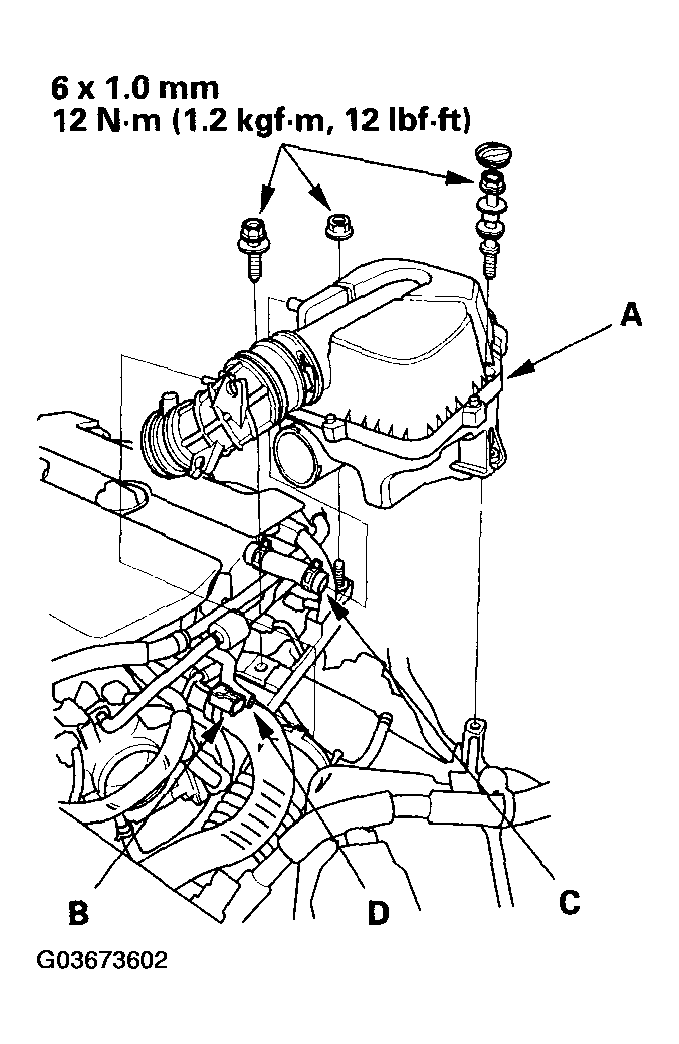 6 x 1.0 mm
12 N·m (1.2 kgf·m, 12 lbf·ft)

A

B

D

C

G03673602