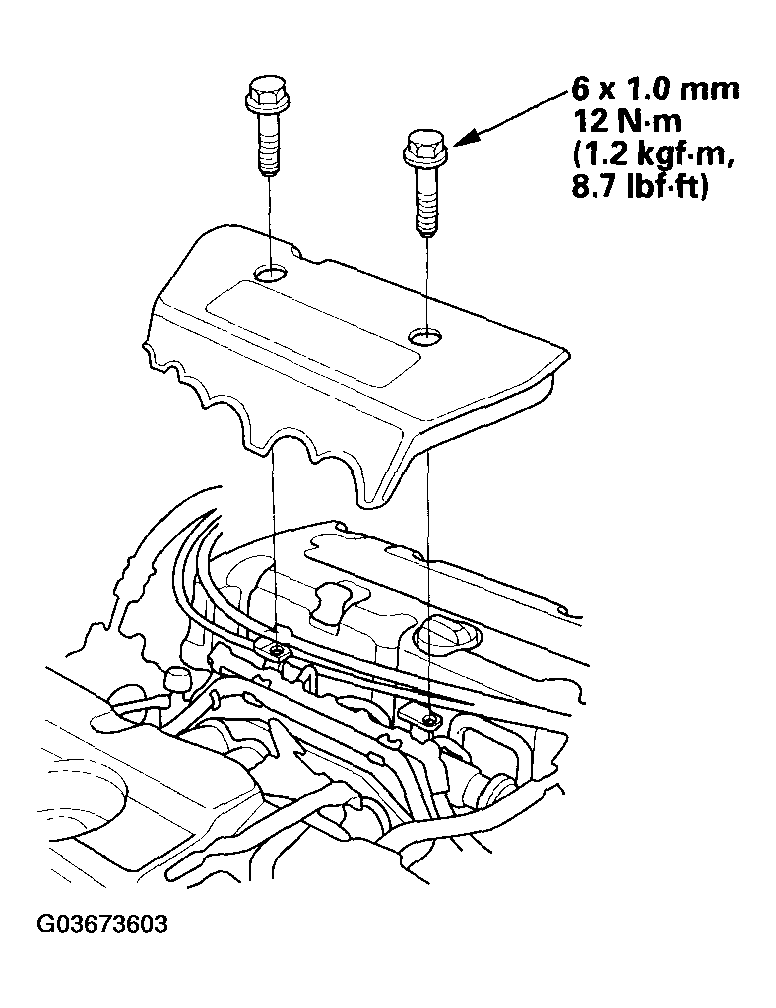 6 x 1.0 mm
12 N·m
(1.2 kgf·m,
8.7 lbf·ft)

G03673603