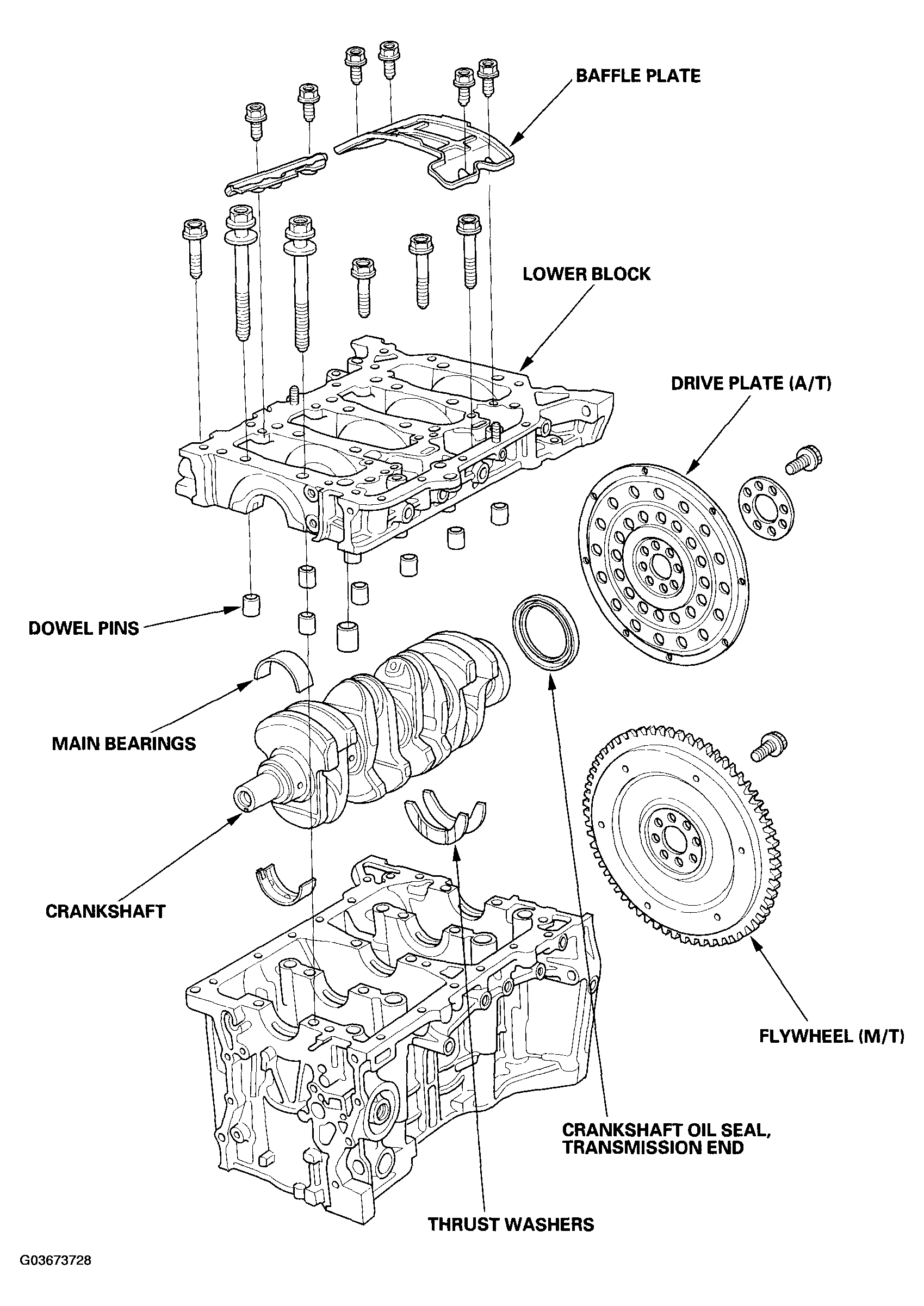 BAFFLE PLATE

LOWER BLOCK

DRIVE PLATE (A/T)

DOWEL PINS

MAIN BEARINGS

CRANKSHAFT

FLYWHEEL (M/T)

CRANKSHAFT OIL SEAL, TRANSMISSION END

THRUST WASHERS

G03673728