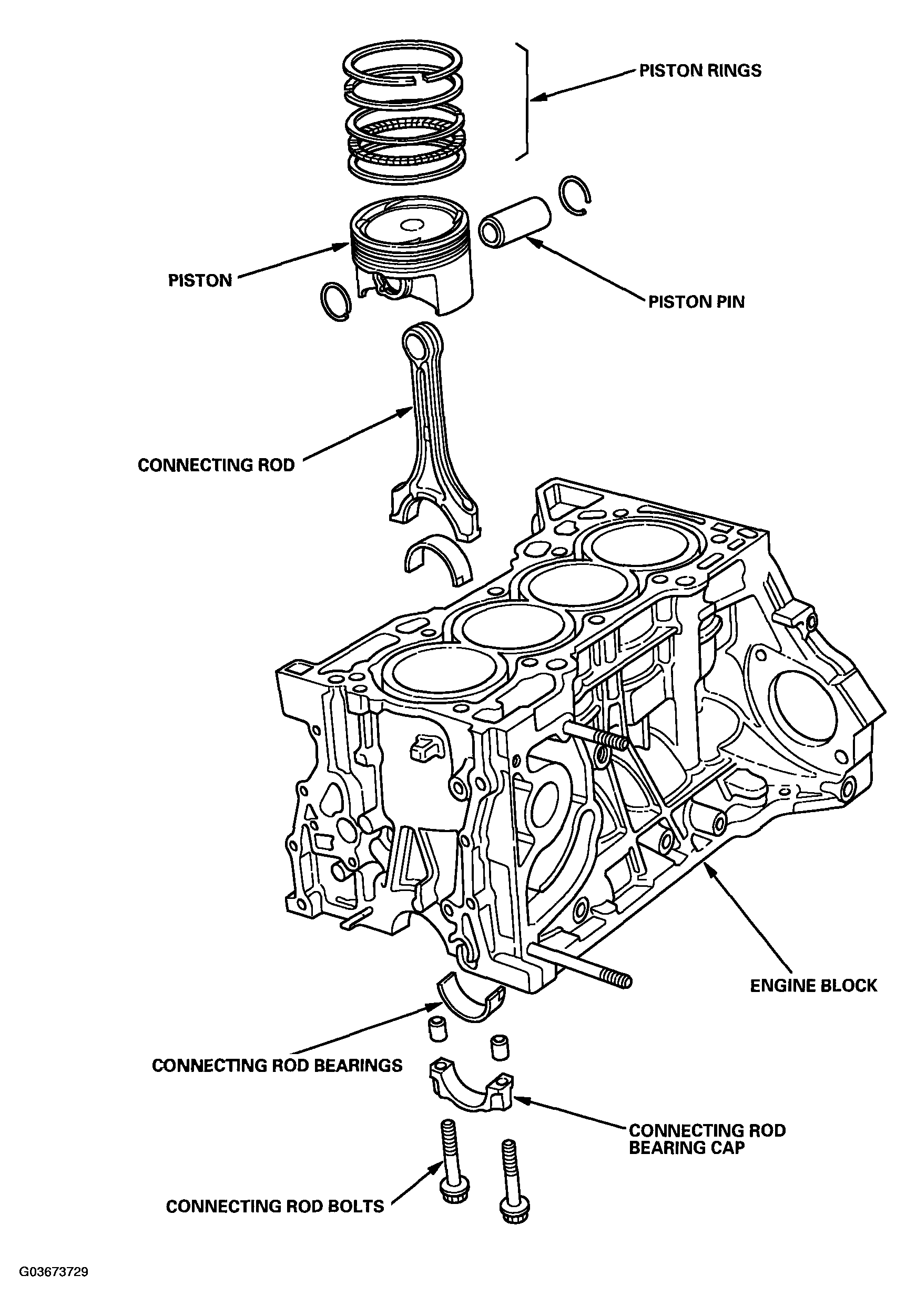 PISTON RINGS

PISTON

PISTON PIN

CONNECTING ROD

ENGINE BLOCK

CONNECTING ROD BEARINGS

CONNECTING ROD BEARING CAP

CONNECTING ROD BOLTS

G03673729