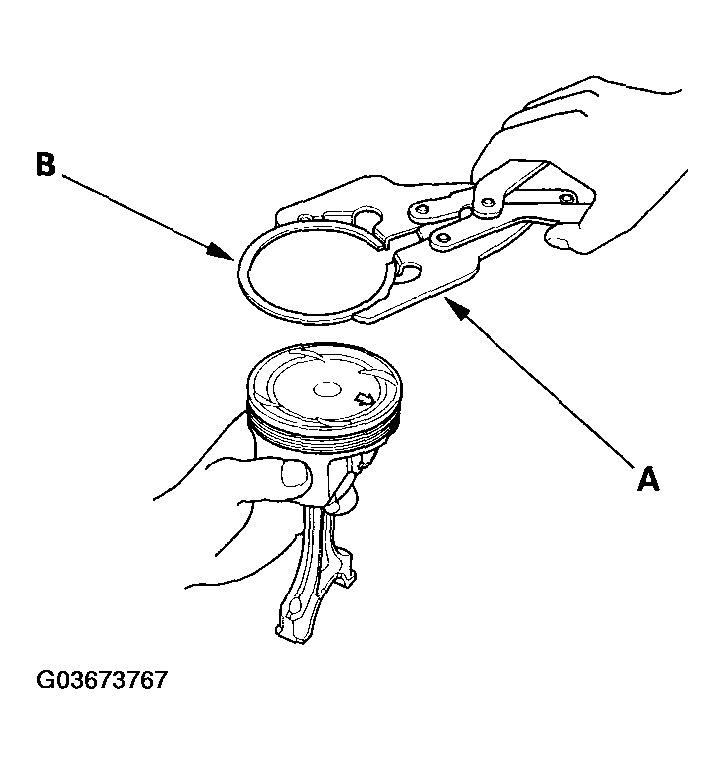 B

A

G03673767