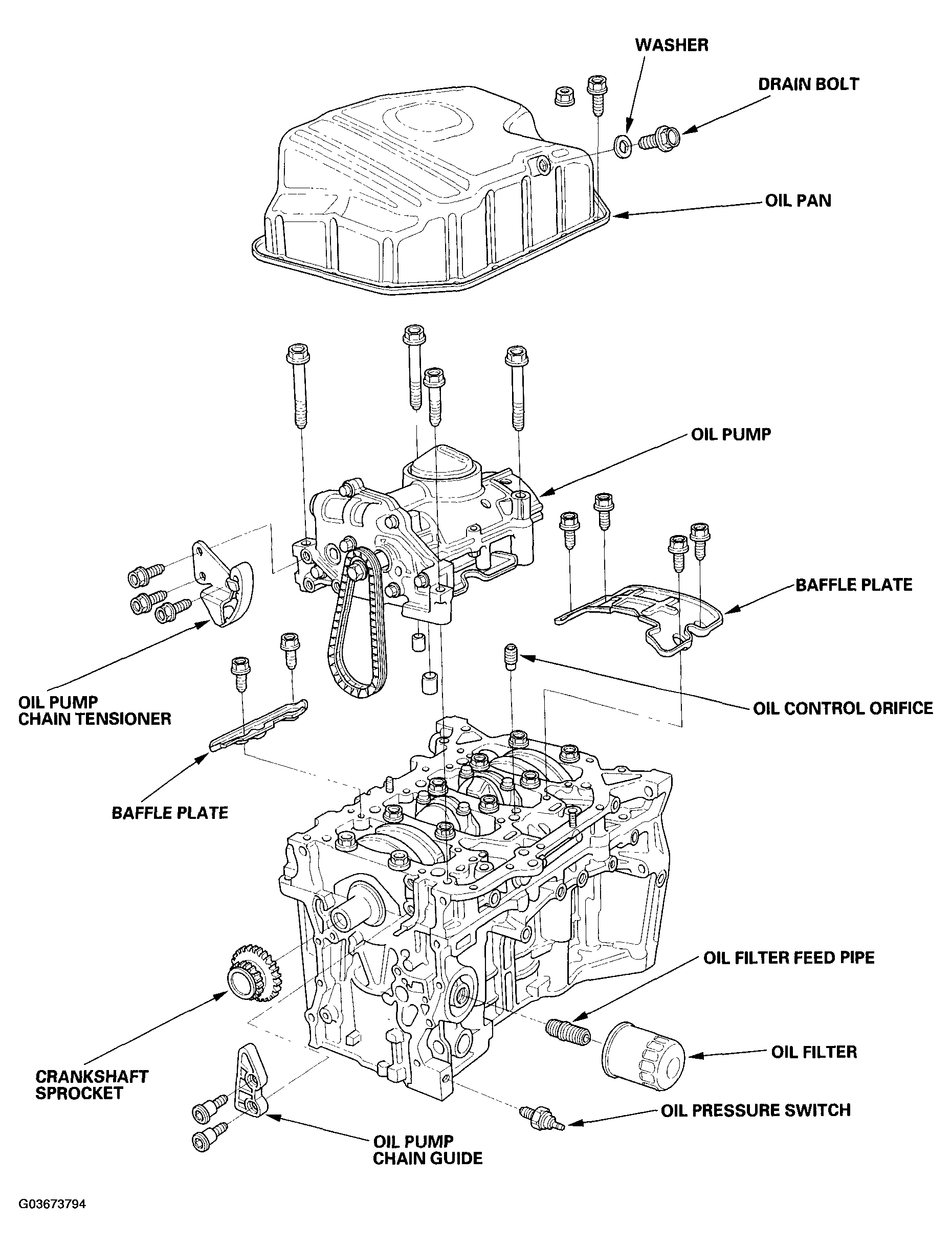 WASHER

DRAIN BOLT

OIL PAN

OIL PUMP

BAFFLE PLATE

OIL PUMP CHAIN TENSIONER

OIL CONTROL ORIFICE

BAFFLE PLATE

OIL FILTER FEED PIPE

OIL FILTER

CRANKSHAFT SPROCKET

OIL PRESSURE SWITCH

OIL PUMP CHAIN GUIDE

G03673794