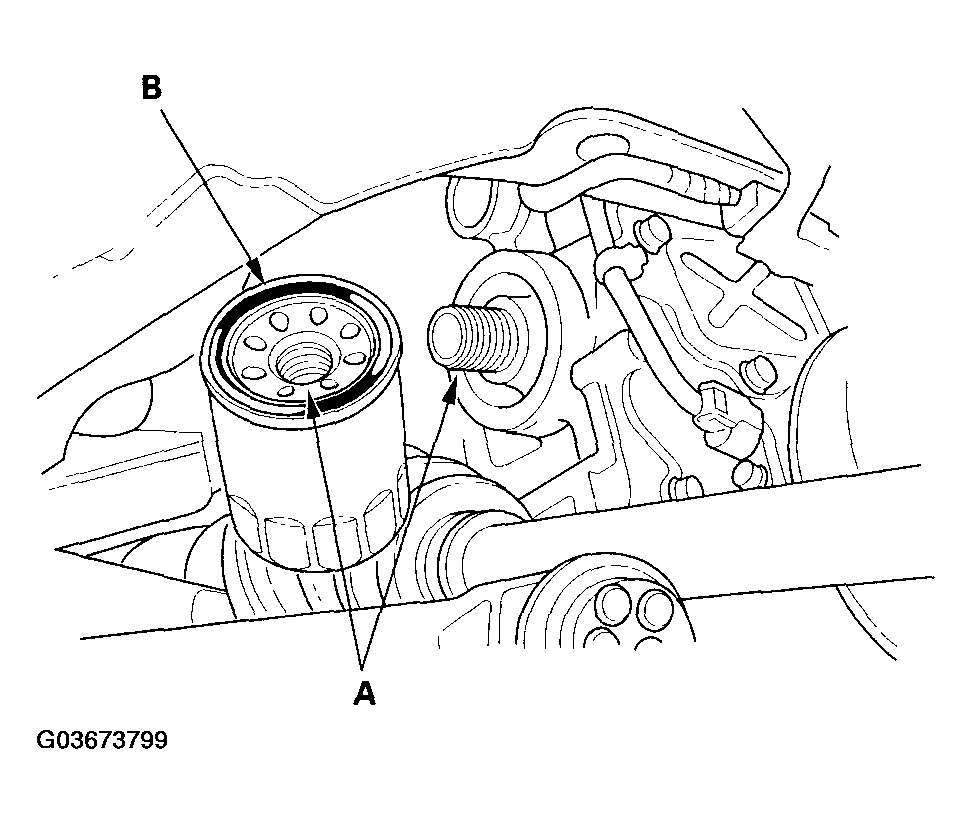 B

A

G03673799