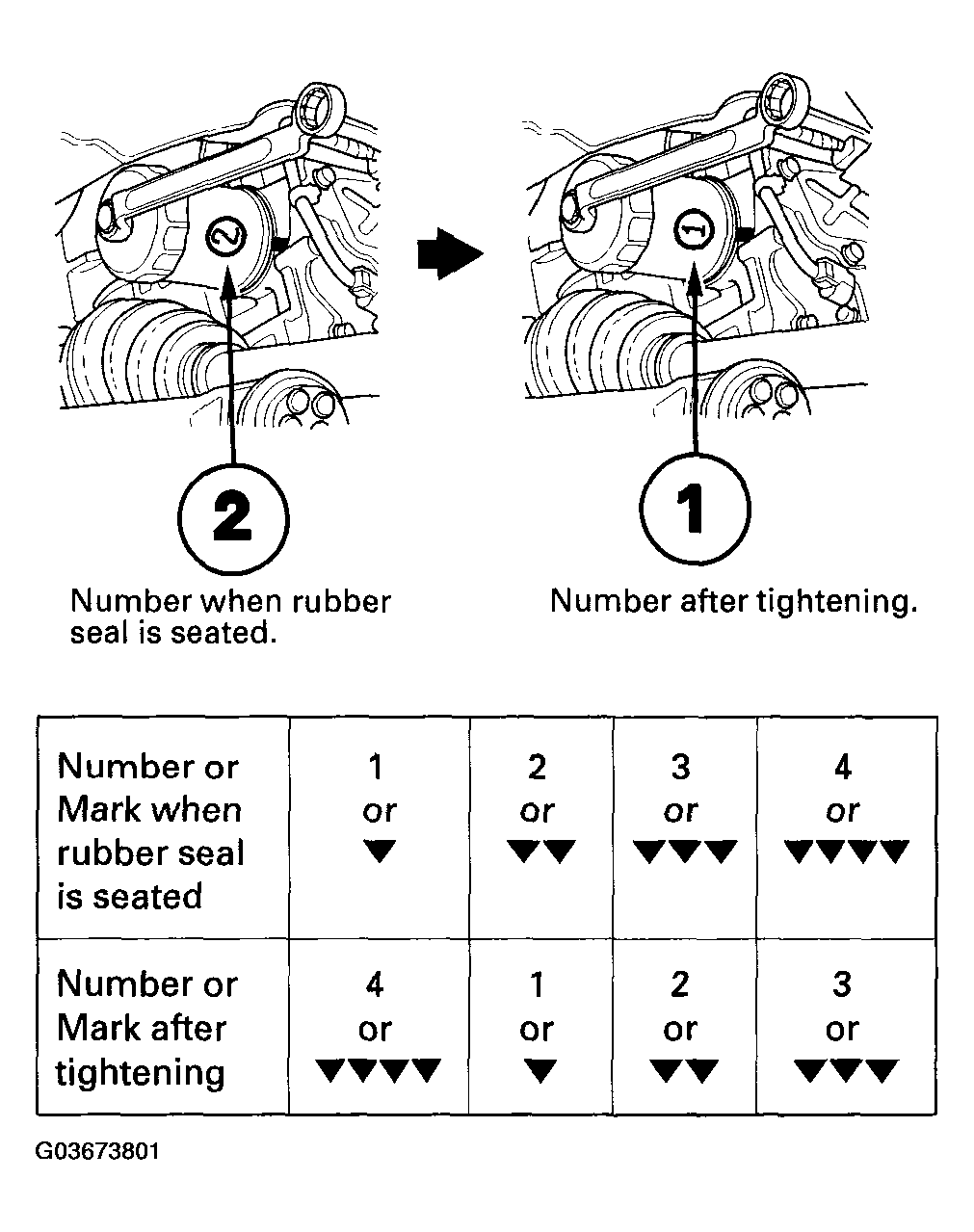 2

2
Number when rubber seal is seated.

1

1
Number after tightening.

| Number or Mark when rubber seal is seated | 1 or ▼ | 2 or ▼▼ | 3 or ▼▼▼ | 4 or ▼▼▼▼ |
|---|---|---|---|---|
| Number or Mark after tightening | 4 or ▼▼▼▼ | 1 or ▼ | 2 or ▼▼ | 3 or ▼▼▼ |

G03673801