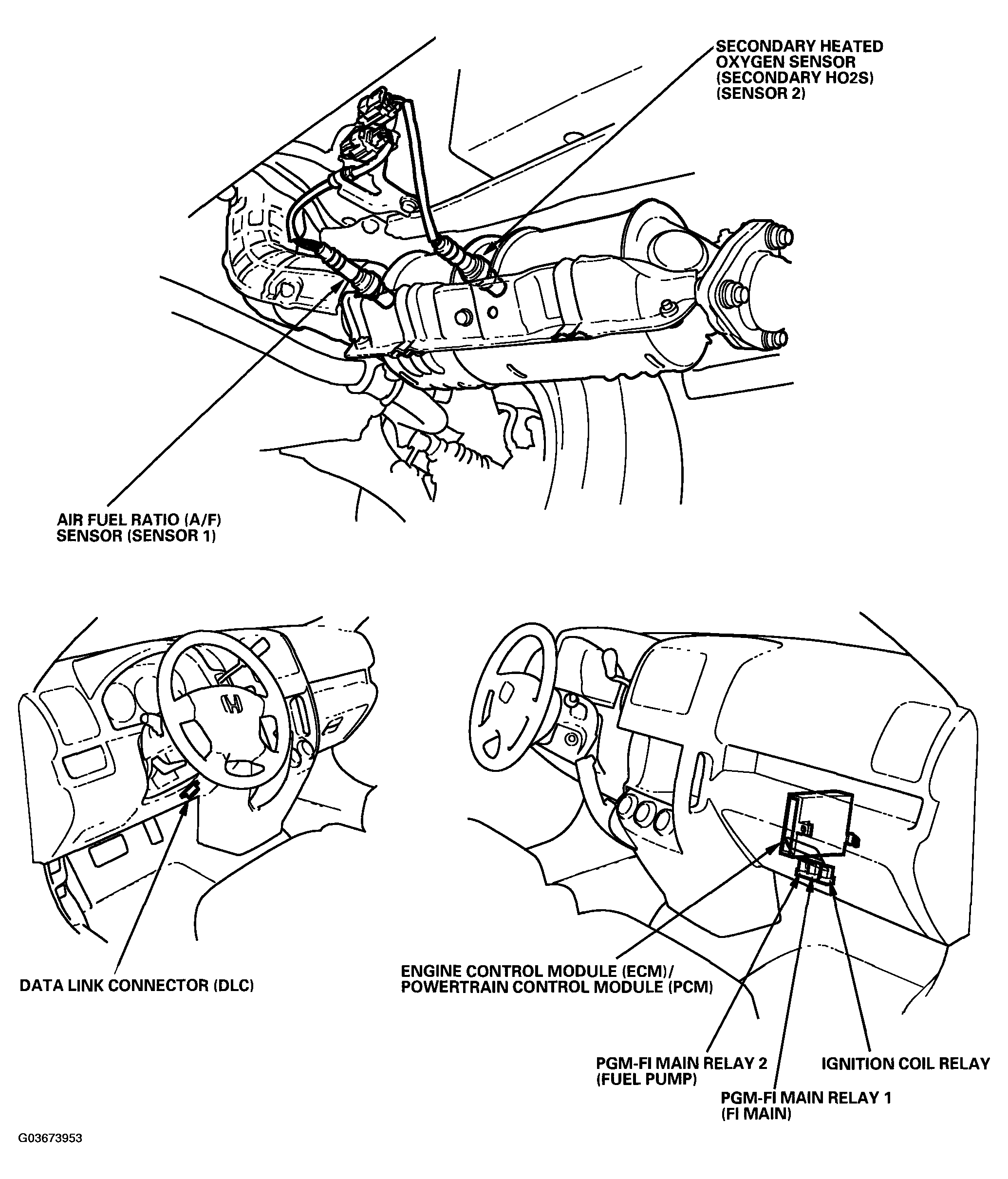 SECONDARY HEATED OXYGEN SENSOR (SECONDARY HO2S) (SENSOR 2)

AIR FUEL RATIO (A/F) SENSOR (SENSOR 1)

DATA LINK CONNECTOR (DLC)

ENGINE CONTROL MODULE (ECM)/ POWERTRAIN CONTROL MODULE (PCM)

PGM-FI MAIN RELAY 2 (FUEL PUMP)

IGNITION COIL RELAY

PGM-FI MAIN RELAY 1 (FI MAIN)

G03673953