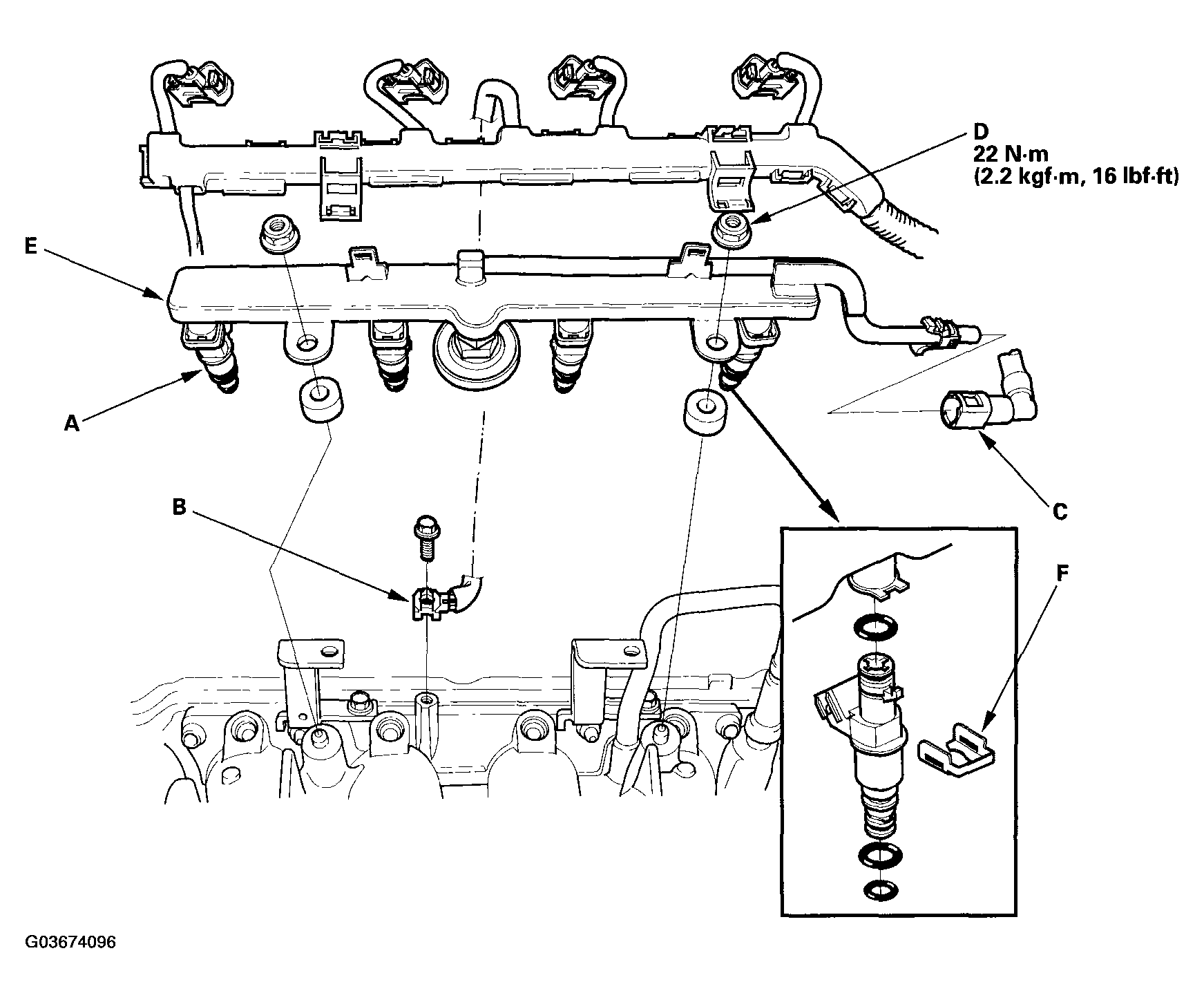 D
22 N·m
(2.2 kgf·m, 16 lbf·ft)

E

A

C

B

F

G03674096