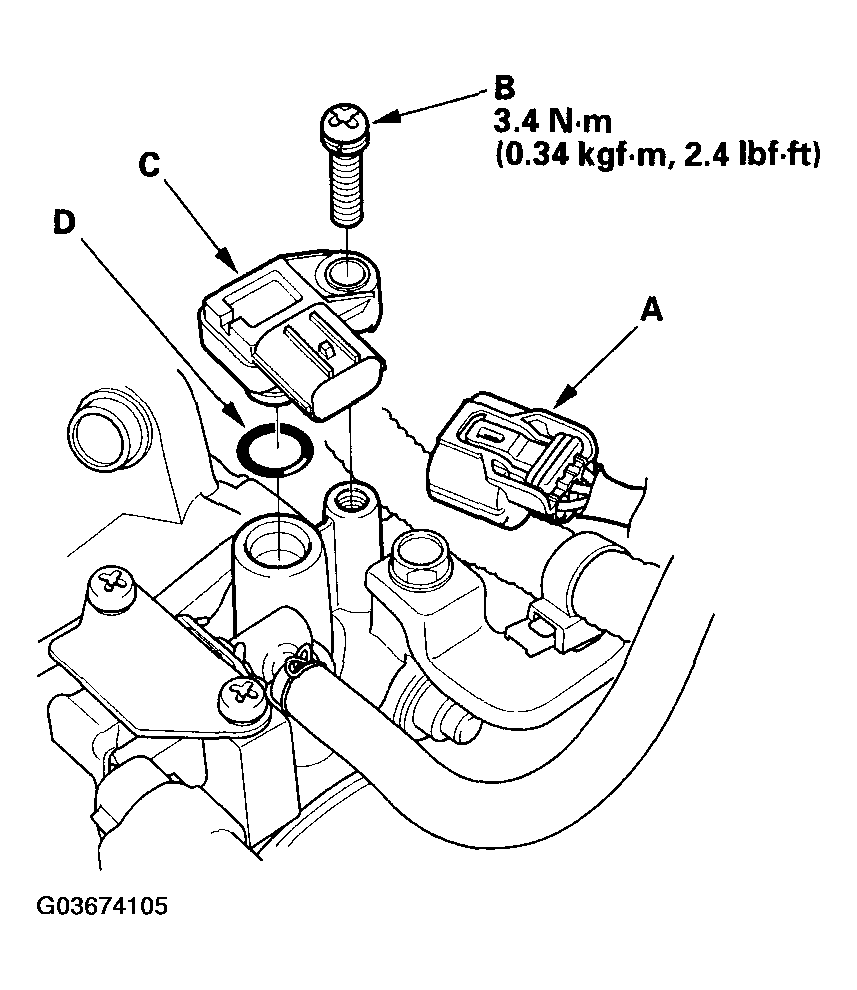 B
3.4 N·m
(0.34 kgf·m, 2.4 lbf·ft)

C

D

A

G03674105