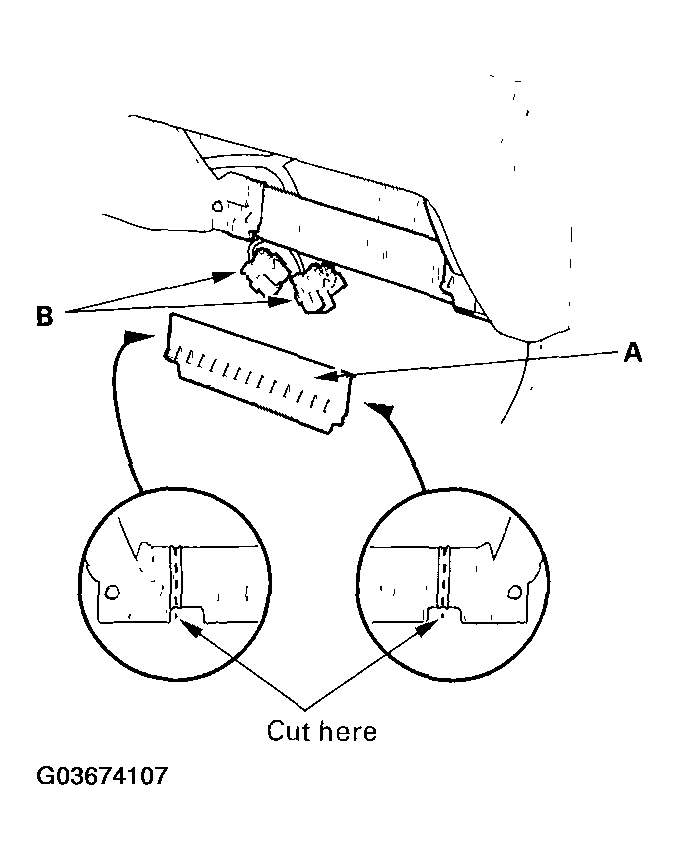 B

A

Cut here

G03674107