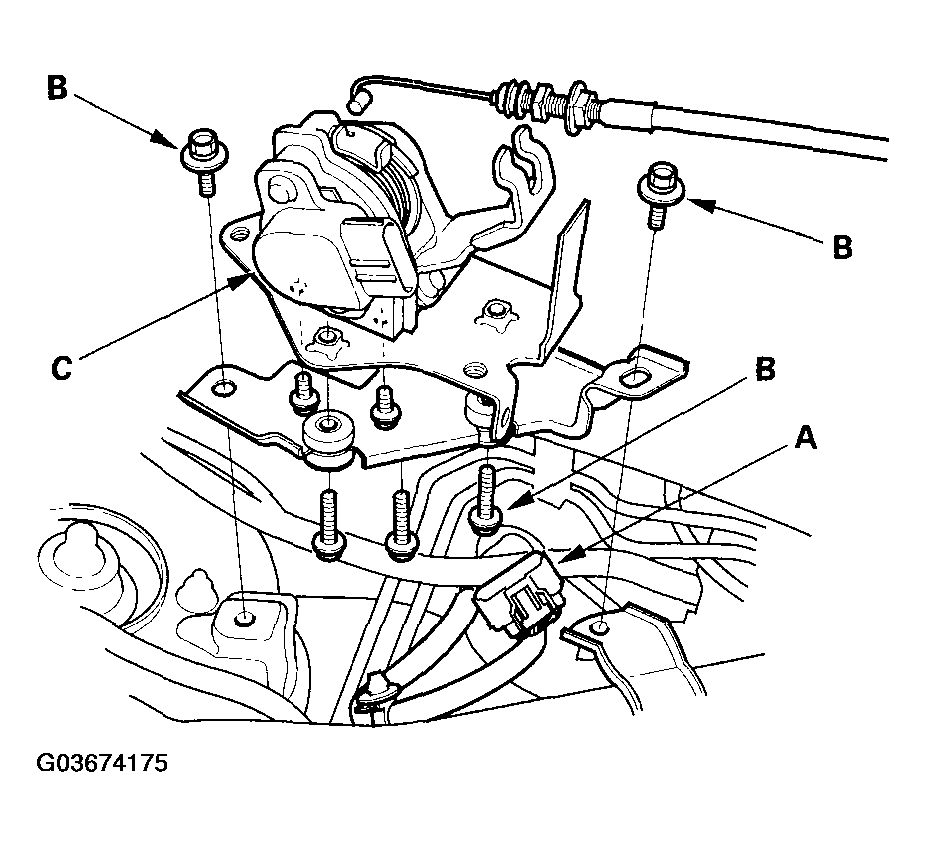 B
B
C
B
A
G03674175