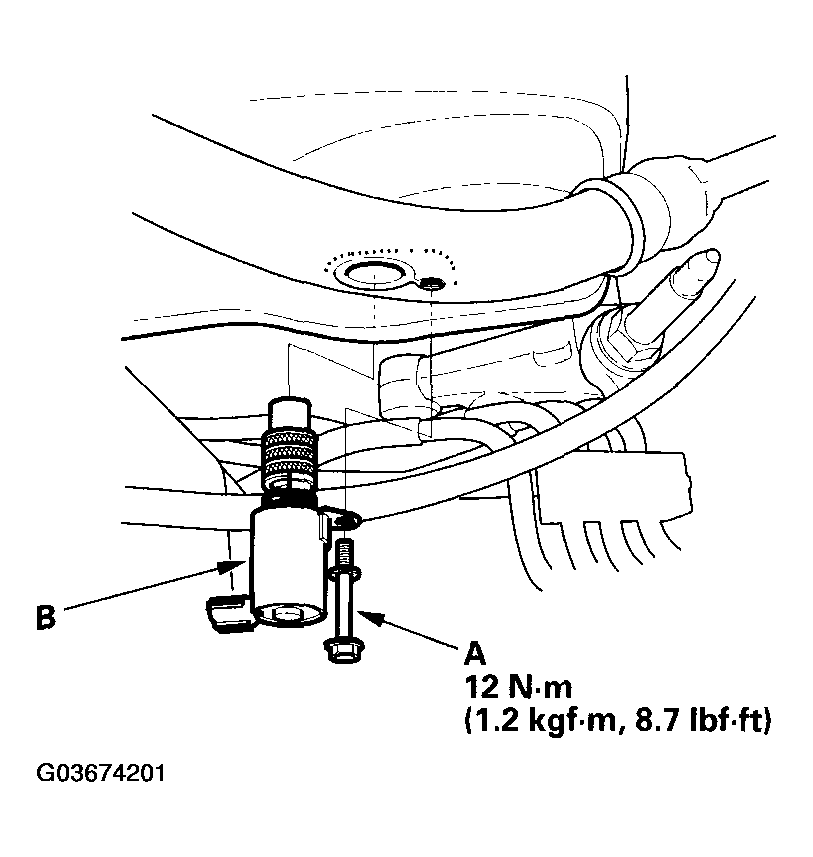 B

A
12 N·m
(1.2 kgf·m, 8.7 lbf·ft)

G03674201