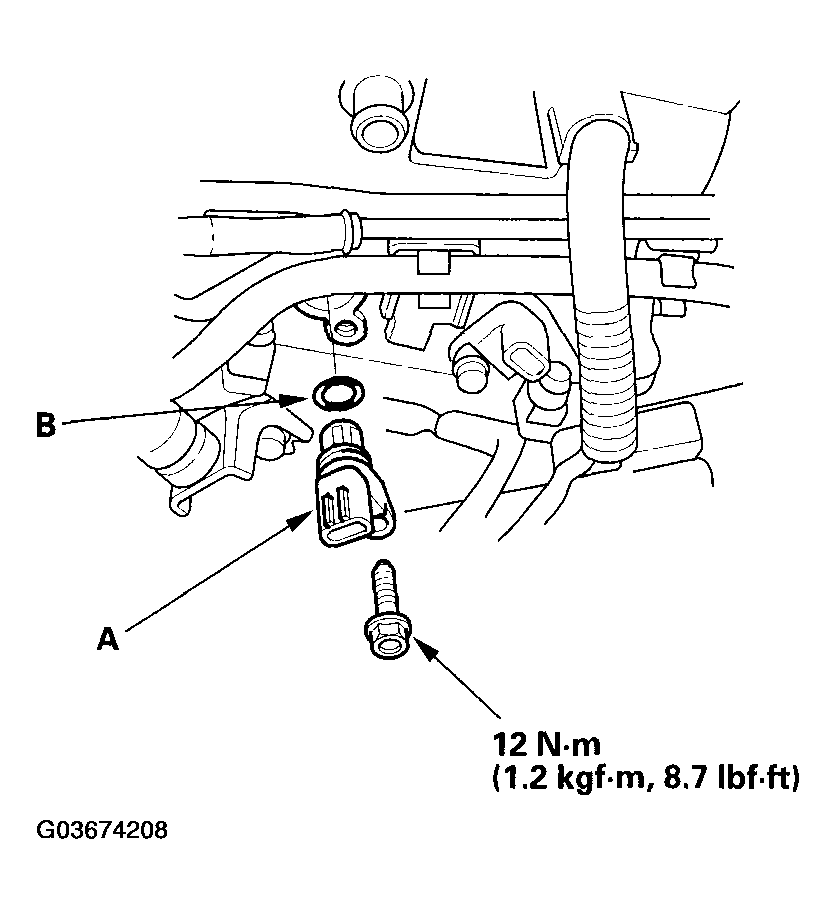 B

A

12 N·m
(1.2 kgf·m, 8.7 lbf·ft)

G03674208