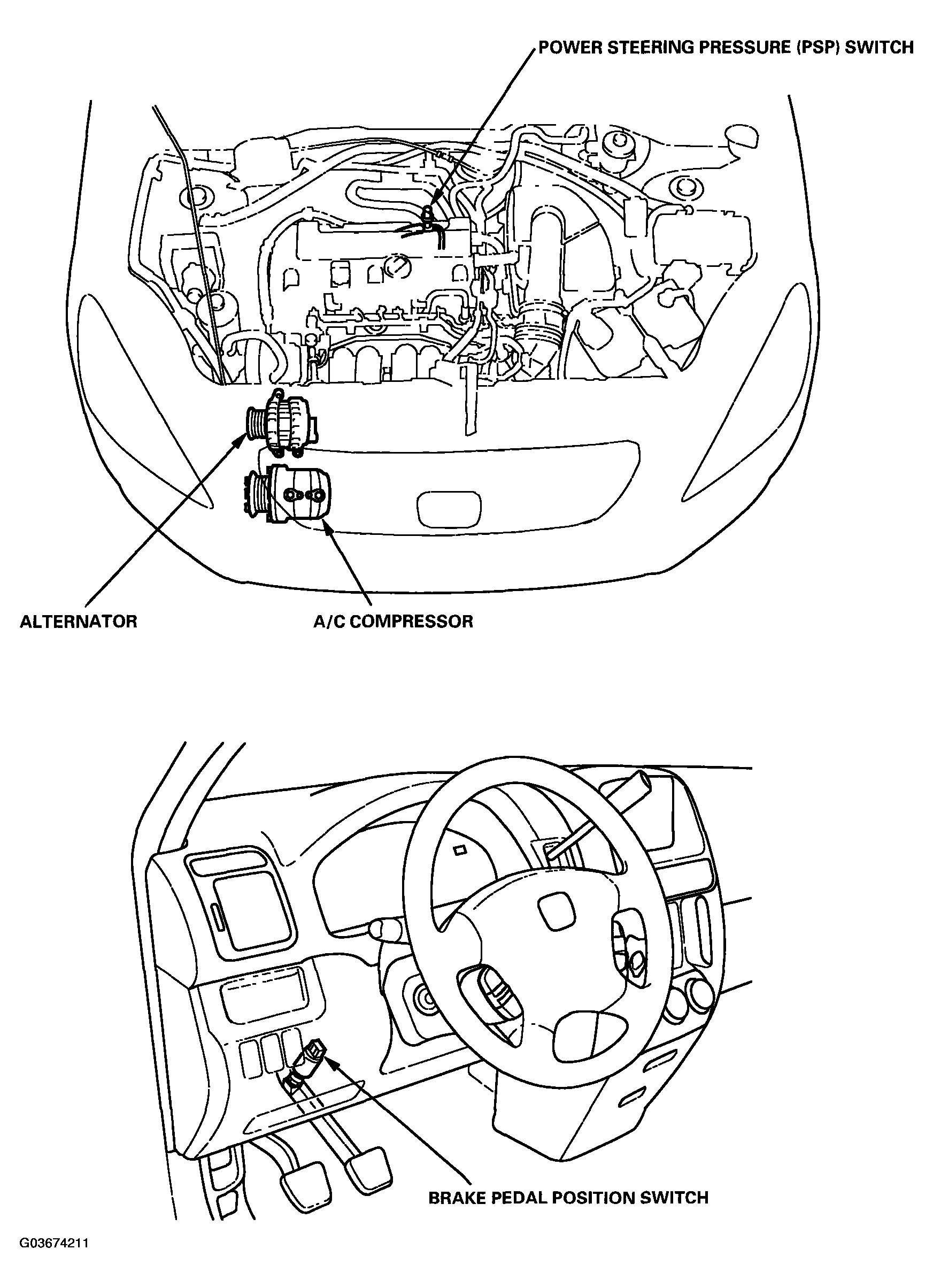 POWER STEERING PRESSURE (PSP) SWITCH

ALTERNATOR

A/C COMPRESSOR

BRAKE PEDAL POSITION SWITCH

G03674211