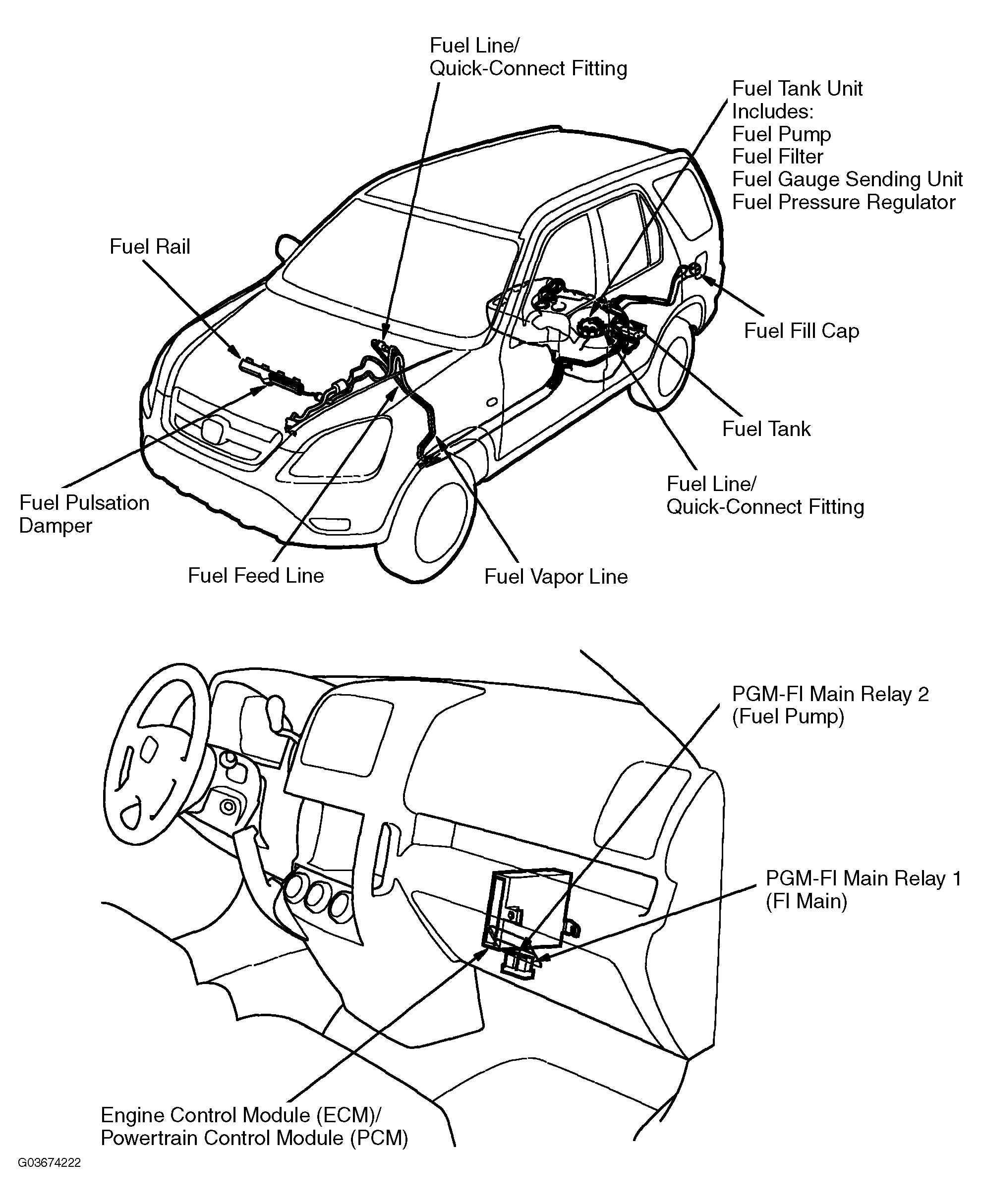 Fuel Line/
Quick-Connect Fitting

Fuel Tank Unit
Includes:
Fuel Pump
Fuel Filter
Fuel Gauge Sending Unit
Fuel Pressure Regulator

Fuel Rail

Fuel Fill Cap

Fuel Tank

Fuel Line/
Quick-Connect Fitting

Fuel Pulsation
Damper

Fuel Feed Line

Fuel Vapor Line

PGM-FI Main Relay 2
(Fuel Pump)

PGM-FI Main Relay 1
(FI Main)

Engine Control Module (ECM)/
Powertrain Control Module (PCM)

G03674222