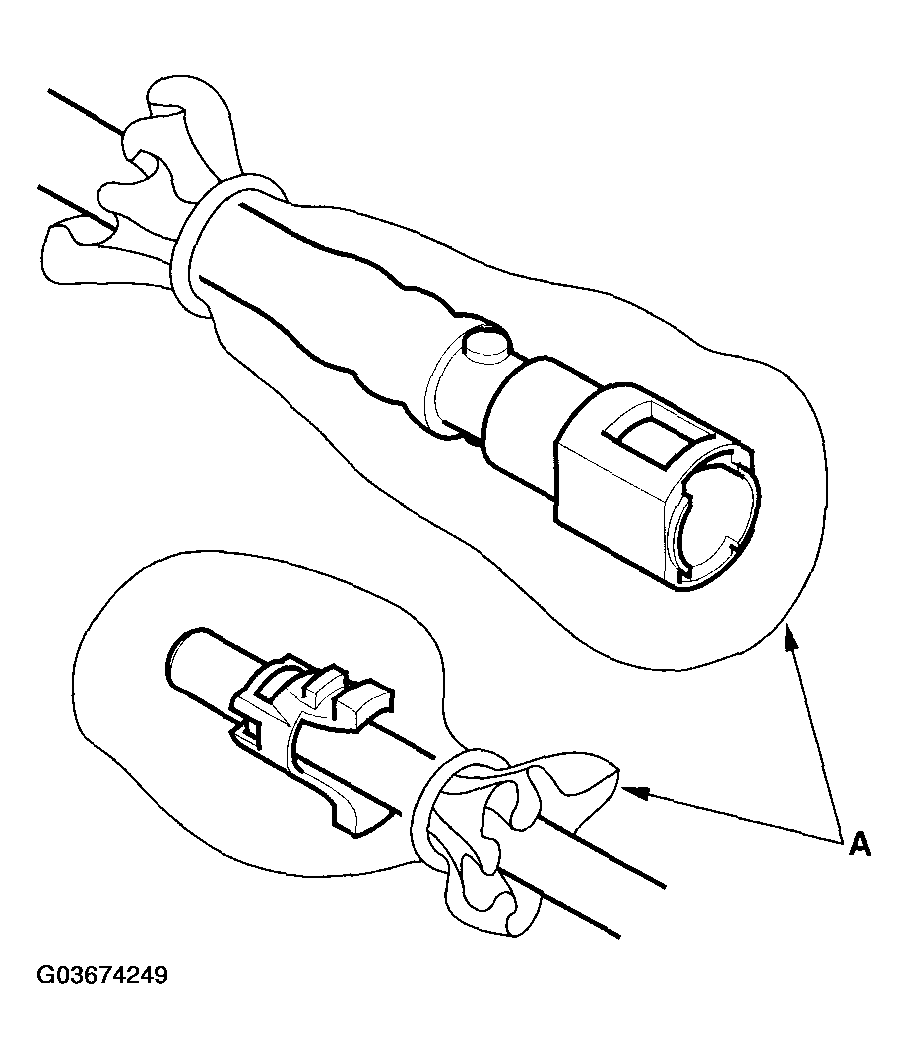 A

G03674249