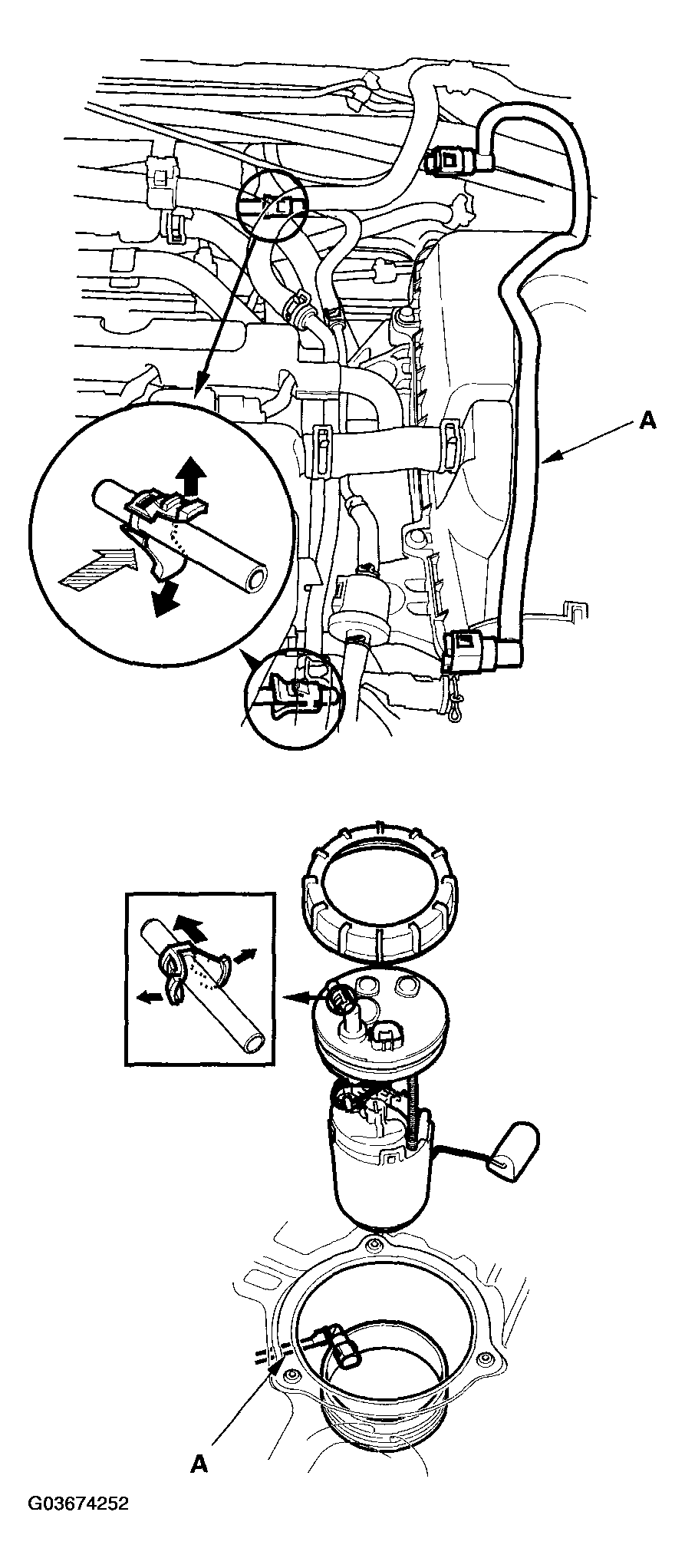 A

A

G03674252