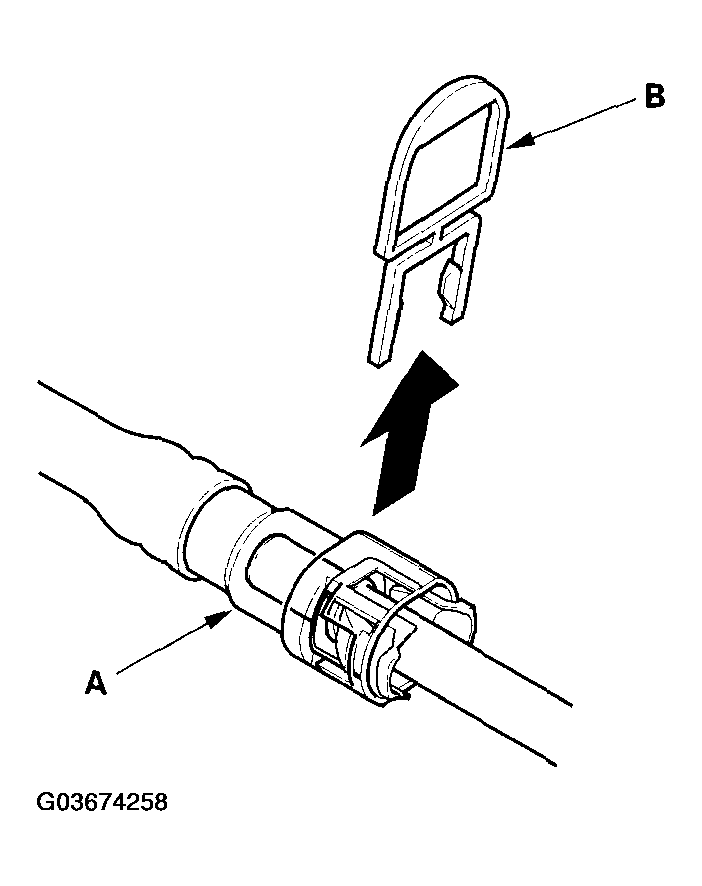 B

A

G03674258