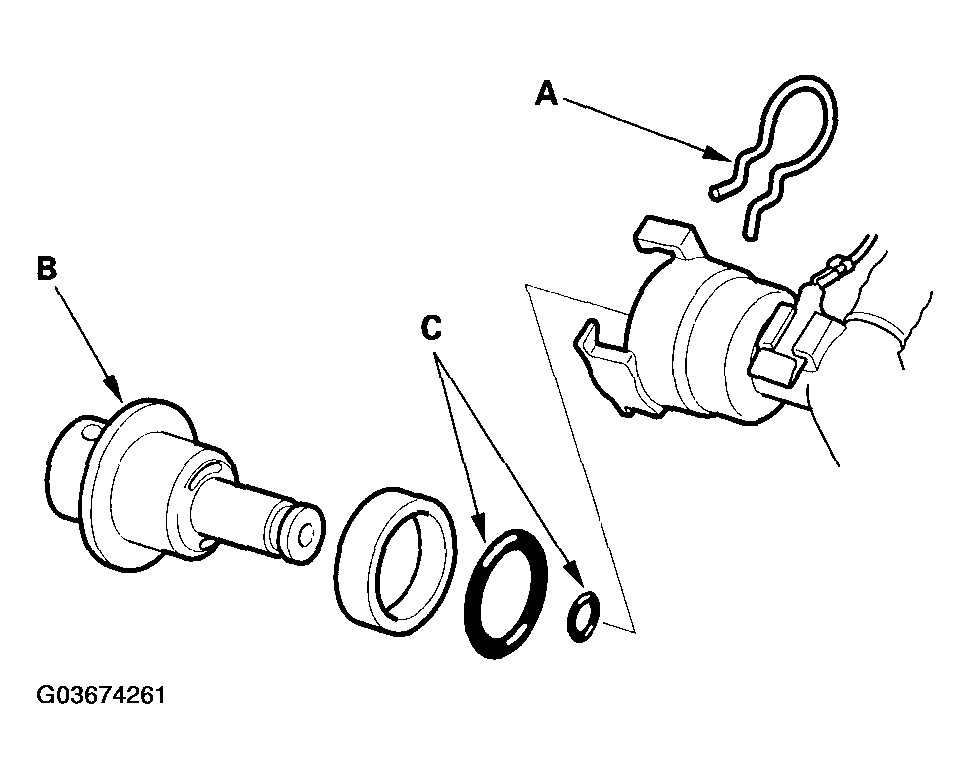 A

B

C

G03674261