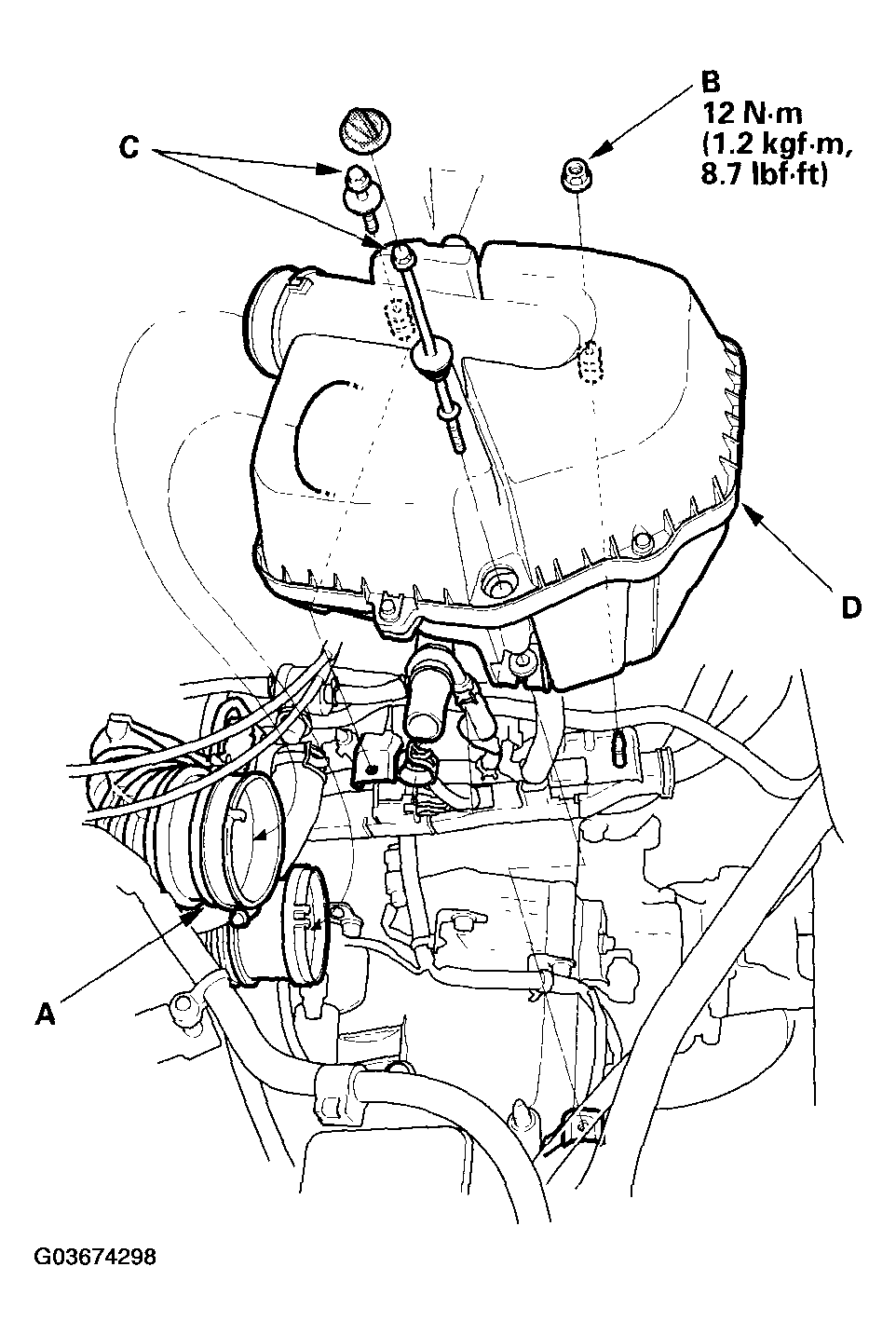 C

B
12 N·m
(1.2 kgf·m,
8.7 lbf·ft)

D

A

G03674298