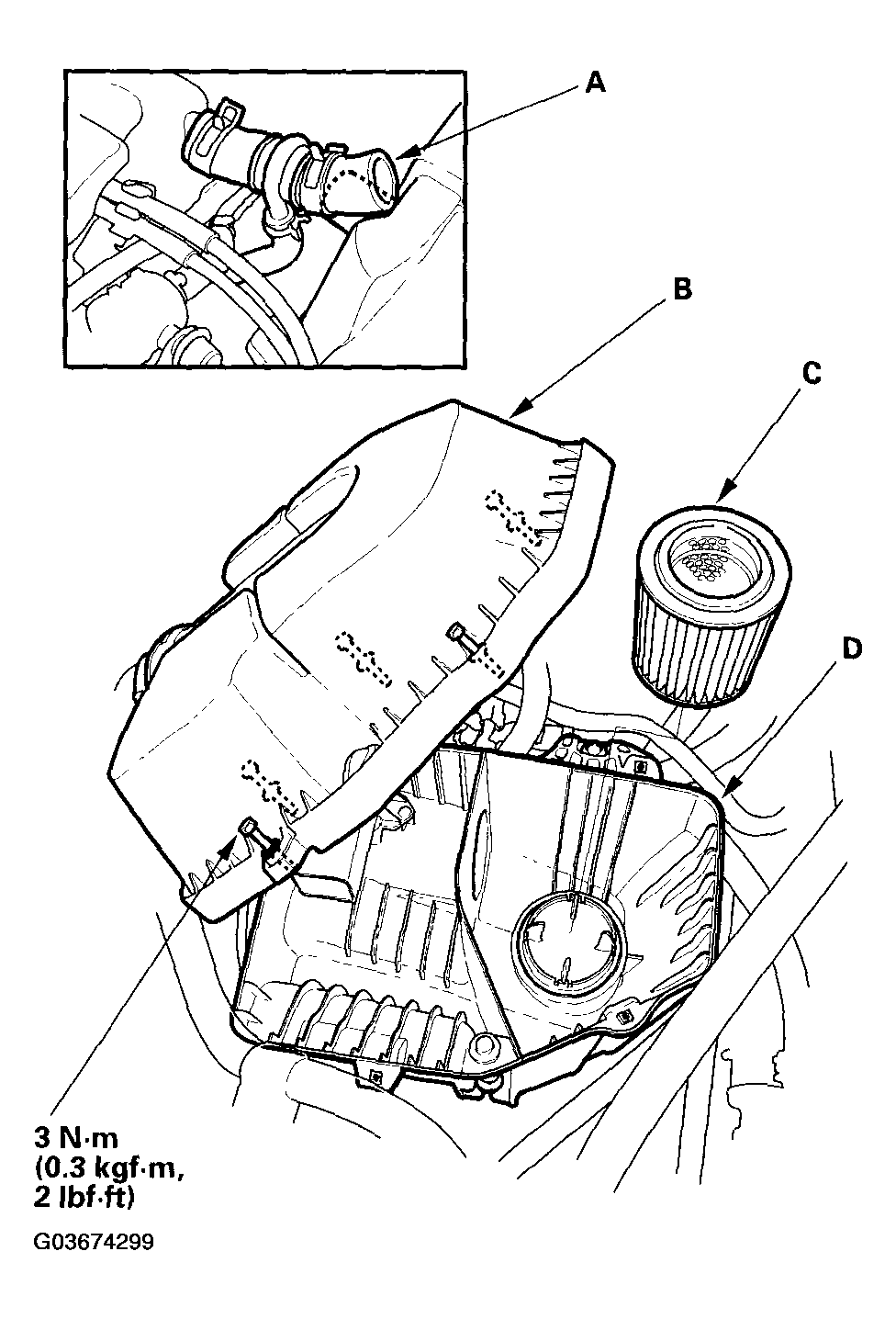 A

B

C

D

3 N·m
(0.3 kgf·m,
2 lbf·ft)

G03674299