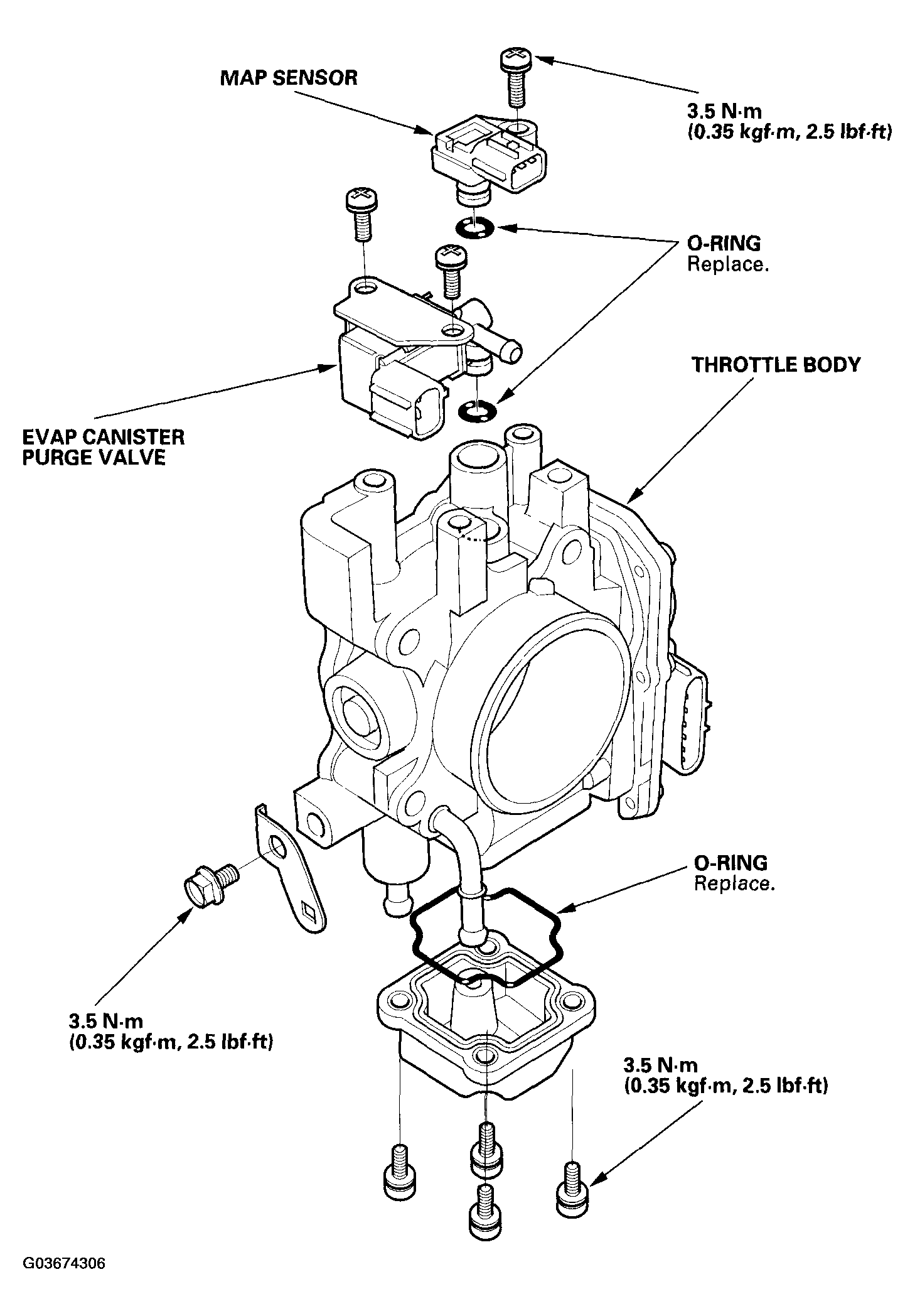 MAP SENSOR

3.5 N·m
(0.35 kgf·m, 2.5 lbf·ft)

O-RING
Replace.

THROTTLE BODY

EVAP CANISTER
PURGE VALVE

O-RING
Replace.

3.5 N·m
(0.35 kgf·m, 2.5 lbf·ft)

3.5 N·m
(0.35 kgf·m, 2.5 lbf·ft)

G03674306