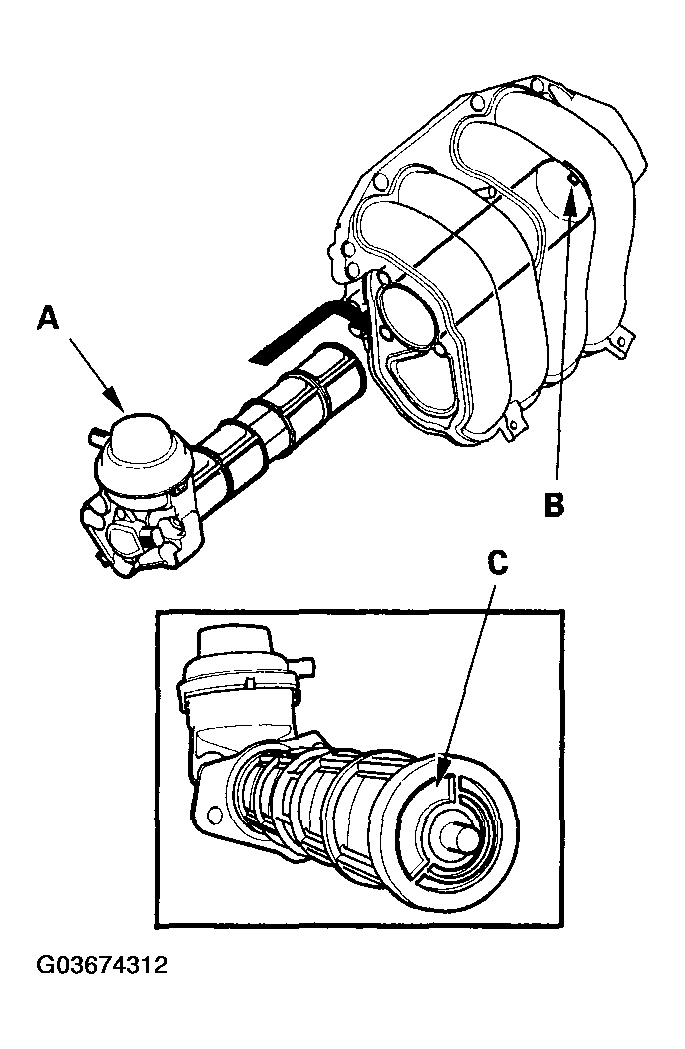 A

B

C

G03674312